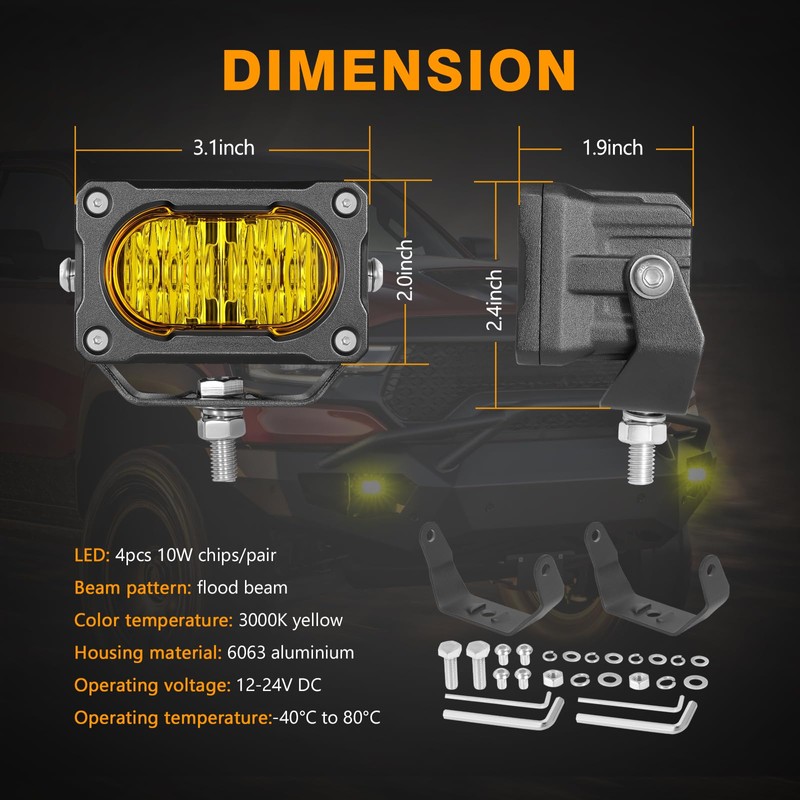 DIMENSION

3.1inch

1.9inch

2.0inch

2.4inch

LED: 4pcs 10W chips/pair
Beam pattern: flood beam
Color temperature: 3000K yellow
Housing material: 6063 aluminium
Operating voltage: 12-24V DC
Operating temperature:-40°C to 80°C