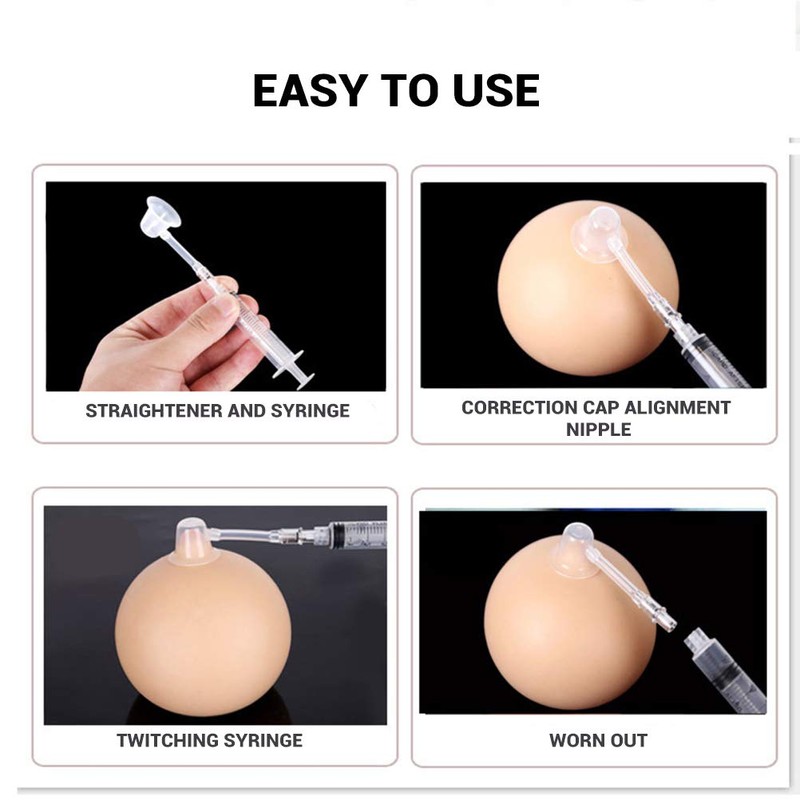 EASY TO USE

STRAIGHTENER AND SYRINGE

CORRECTION CAP ALIGNMENT NIPPLE

TWITCHING SYRINGE

WORN OUT