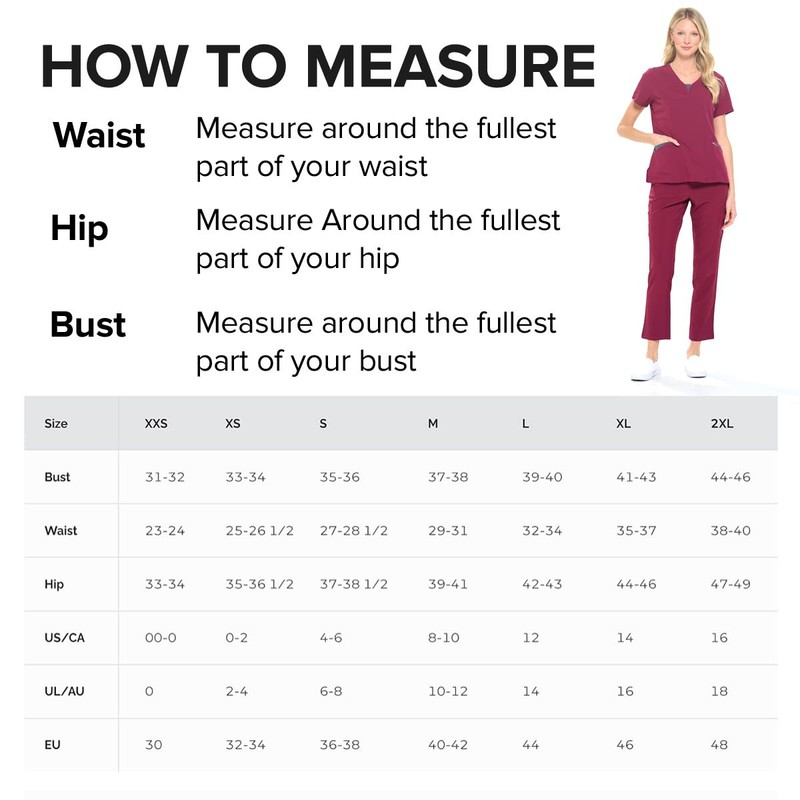 HOW TO MEASURE

Waist Measure around the fullest part of your waist

Hip Measure Around the fullest part of your hip

Bust Measure around the fullest part of your bust

| Size | XXS | XS | S | M | L | XL | 2XL |
|---|---|---|---|---|---|---|---|
| Bust | 31-32 | 33-34 | 35-36 | 37-38 | 39-40 | 41-43 | 44-46 |
| Waist | 23-24 | 25-26 1/2 | 27-28 1/2 | 29-31 | 32-34 | 35-37 | 38-40 |
| Hip | 33-34 | 35-36 1/2 | 37-38 1/2 | 39-41 | 42-43 | 44-46 | 47-49 |
| US/CA | 00-0 | 0-2 | 4-6 | 8-10 | 12 | 14 | 16 |
| UL/AU | 0 | 2-4 | 6-8 | 10-12 | 14 | 16 | 18 |
| EU | 30 | 32-34 | 36-38 | 40-42 | 44 | 46 | 48 |