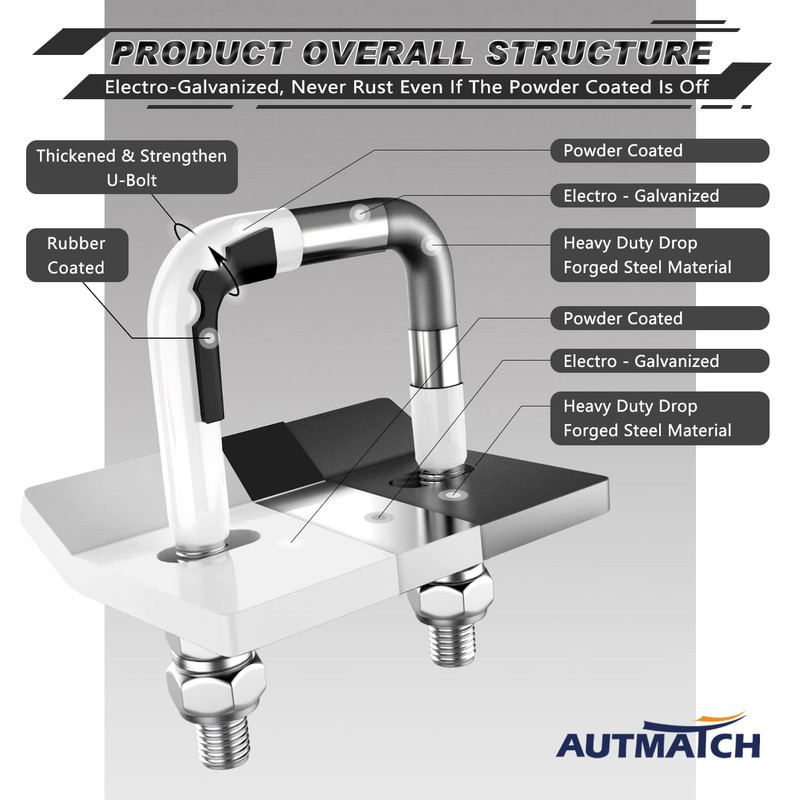 PRODUCT OVERALL STRUCTURE

Electro-Galvanized, Never Rust Even If The Powder Coated Is Off

Thickened & Strengthen U-Bolt

Rubber Coated

Powder Coated

Electro - Galvanized

Heavy Duty Drop Forged Steel Material

Powder Coated

Electro - Galvanized

Heavy Duty Drop Forged Steel Material

AUTMATCH