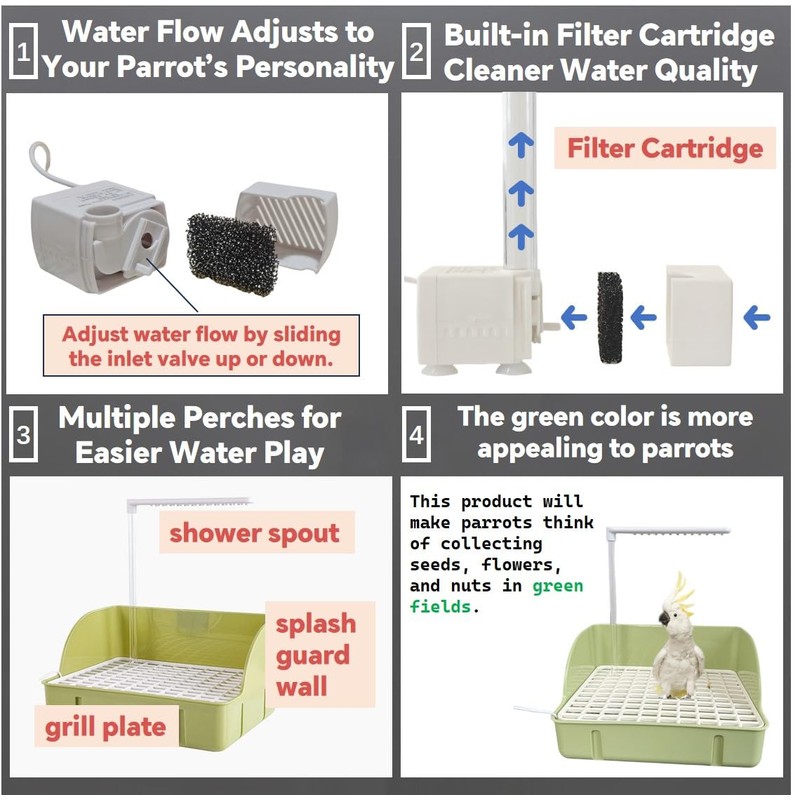 1 Water Flow Adjusts to Your Parrot's Personality

Adjust water flow by sliding the inlet valve up or down.

2 Built-in Filter Cartridge Cleaner Water Quality

Filter Cartridge

3 Multiple Perches for Easier Water Play

shower spout

splash guard wall

grill plate

4 The green color is more appealing to parrots

This product will make parrots think of collecting seeds, flowers, and nuts in green fields.