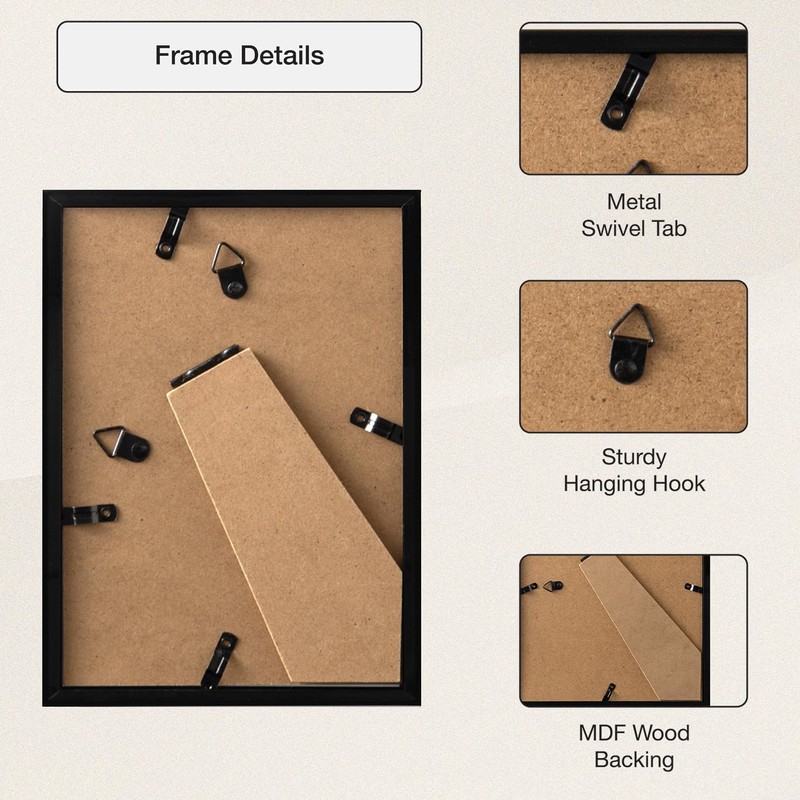 Frame Details

Metal Swivel Tab

Sturdy Hanging Hook

MDF Wood Backing