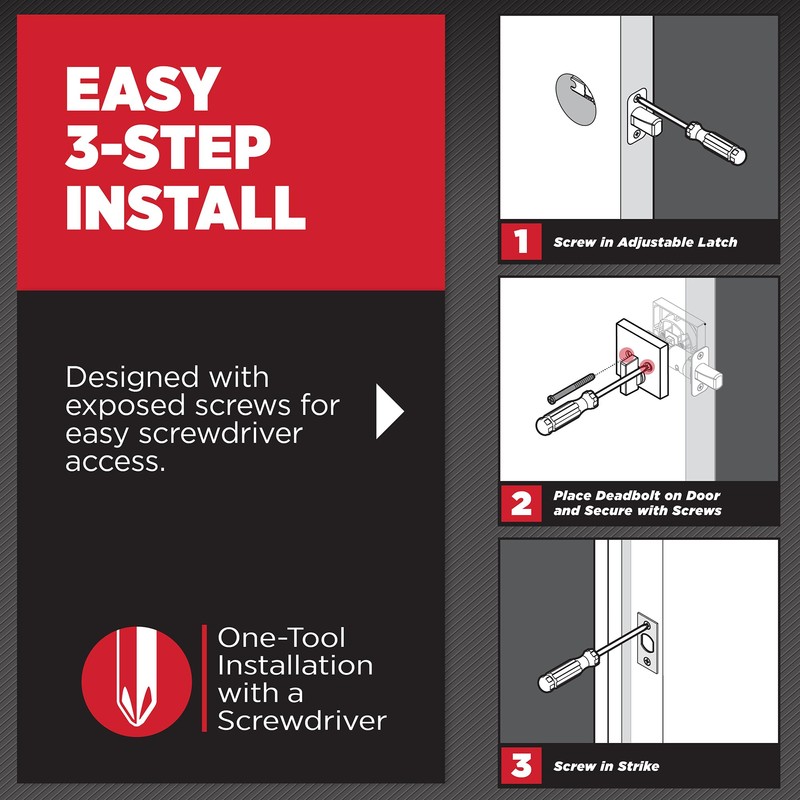 EASY
3-STEP
INSTALL

Designed with exposed screws for easy screwdriver access.

One-Tool Installation with a Screwdriver

1 Screw in Adjustable Latch

2 Place Deadbolt on Door and Secure with Screws

3 Screw in Strike