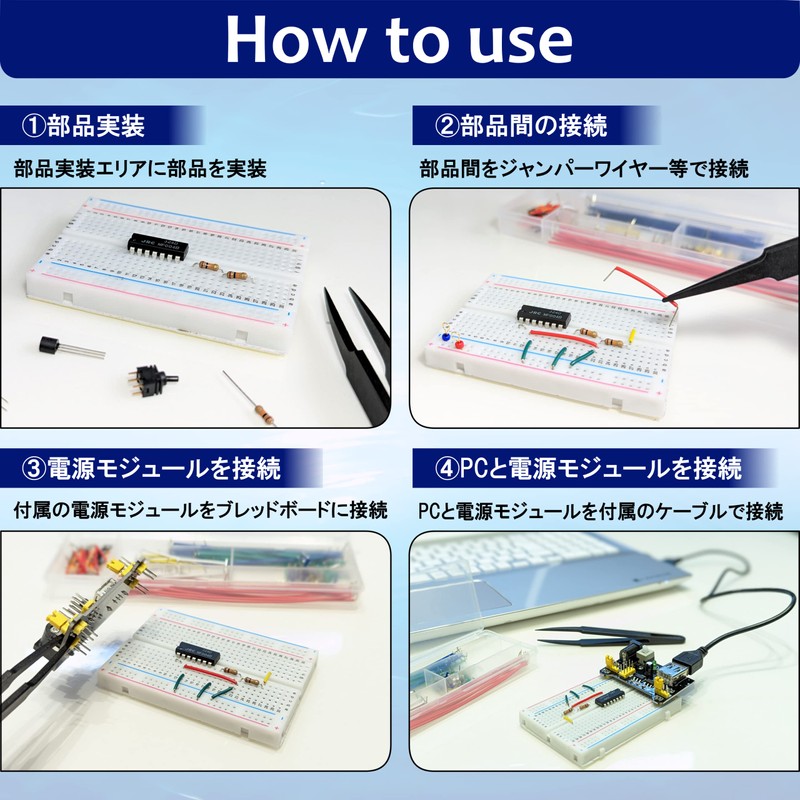 How to use

①部品実装

部品実装エリアに部品を実装

②部品間の接続

部品間をジャンパーワイヤー等で接続

③電源モジュールを接続

付属の電源モジュールをブレッドボードに接続

④PCと電源モジュールを接続

PCと電源モジュールを付属のケーブルで接続