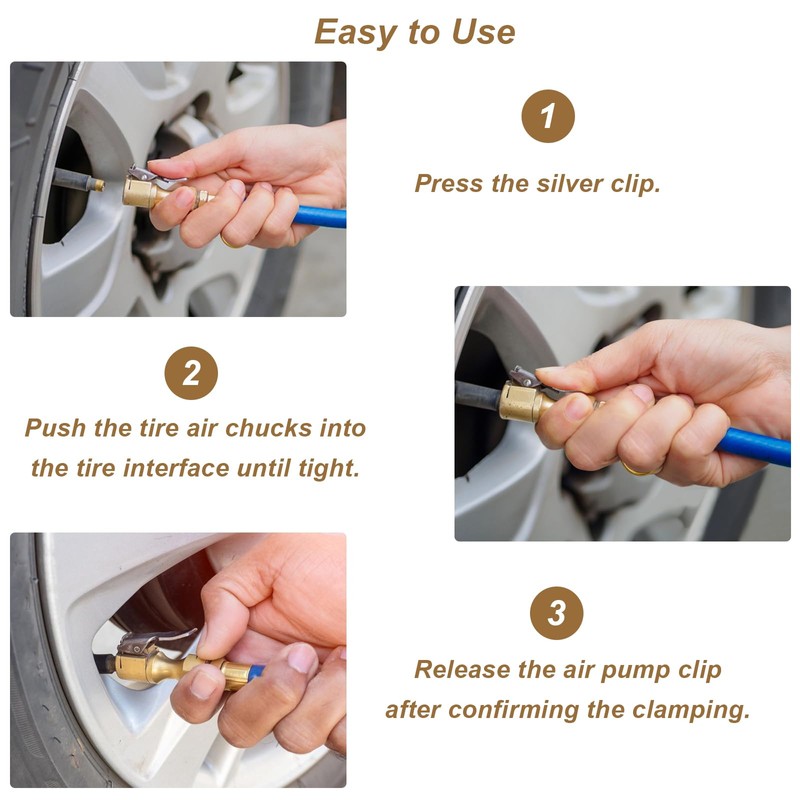 Easy to Use

1

Press the silver clip.

2

Push the tire air chucks into the tire interface until tight.

3

Release the air pump clip after confirming the clamping.