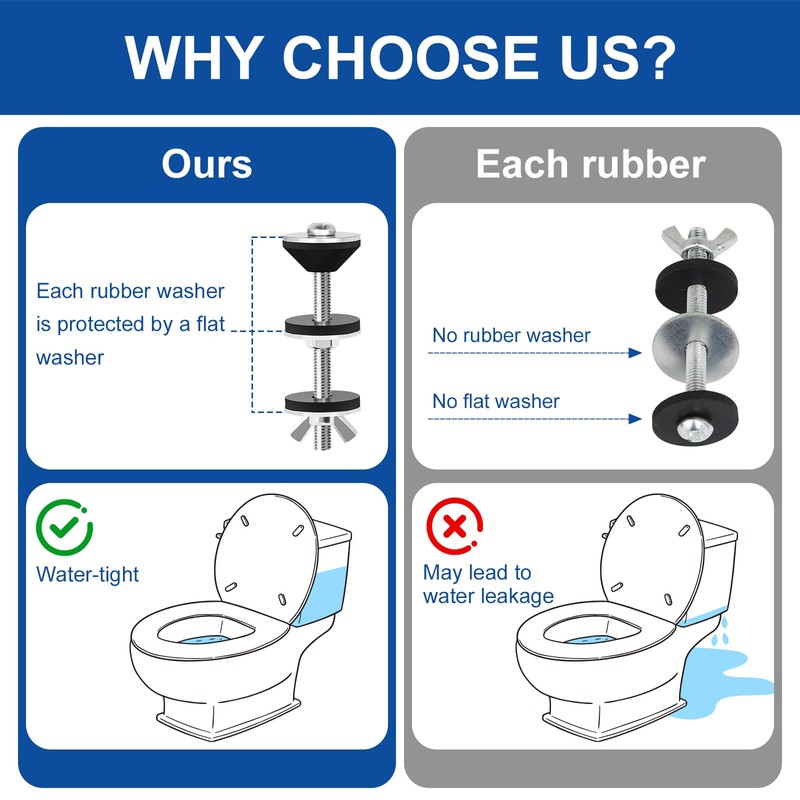 WHY CHOOSE US?

Ours

Each rubber washer is protected by a flat washer

Water-tight

Each rubber

No rubber washer

No flat washer

May lead to water leakage