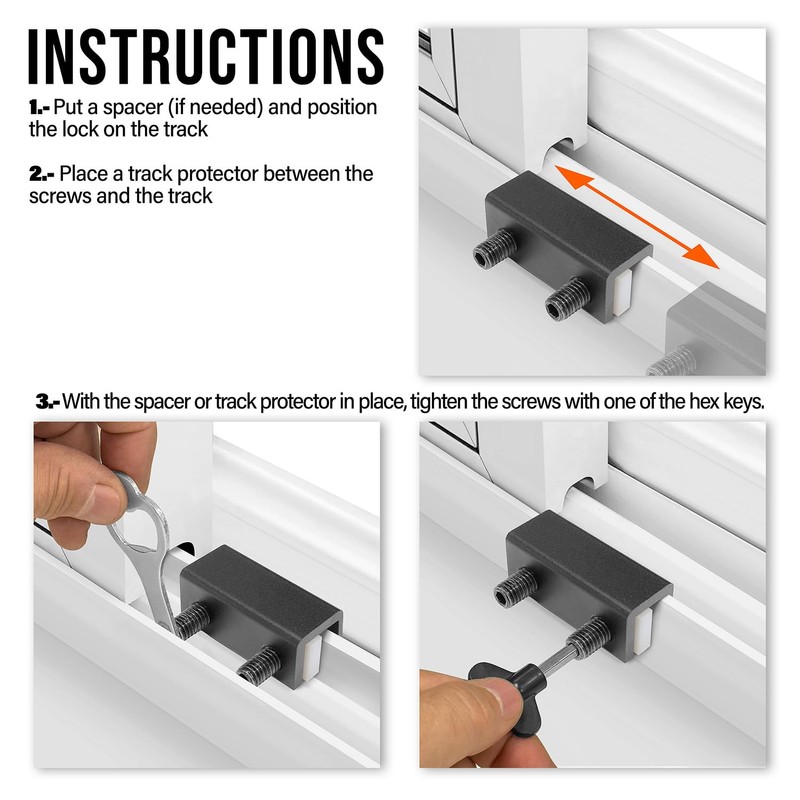 INSTRUCTIONS

1.- Put a spacer (if needed) and position the lock on the track

2.- Place a track protector between the screws and the track

3.- With the spacer or track protector in place, tighten the screws with one of the hex keys.