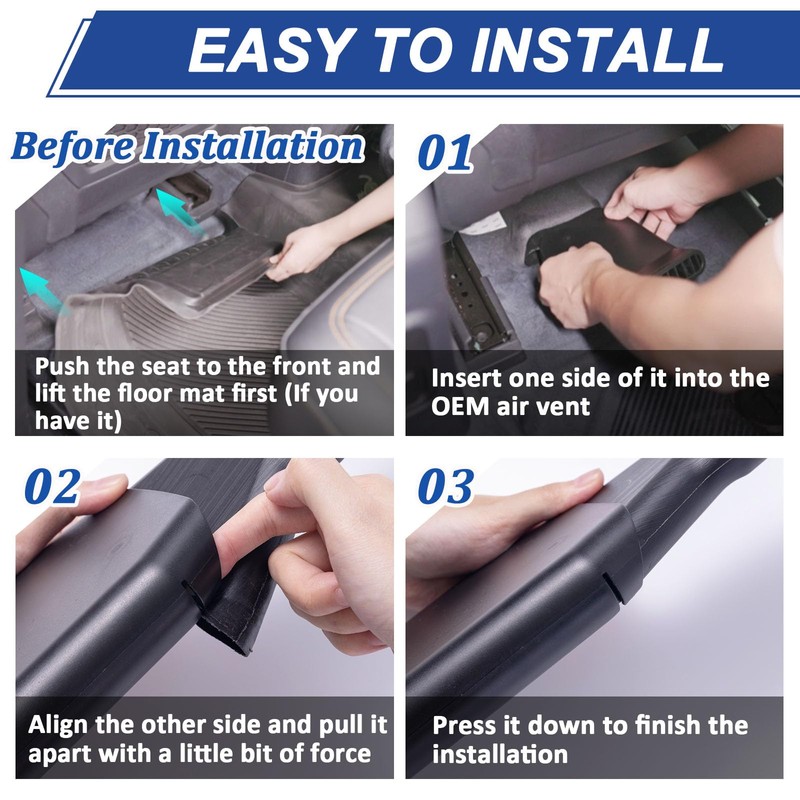 EASY TO INSTALL

Before Installation

Push the seat to the front and lift the floor mat first (If you have it)

01

Insert one side of it into the OEM air vent

02

Align the other side and pull it apart with a little bit of force

03

Press it down to finish the installation