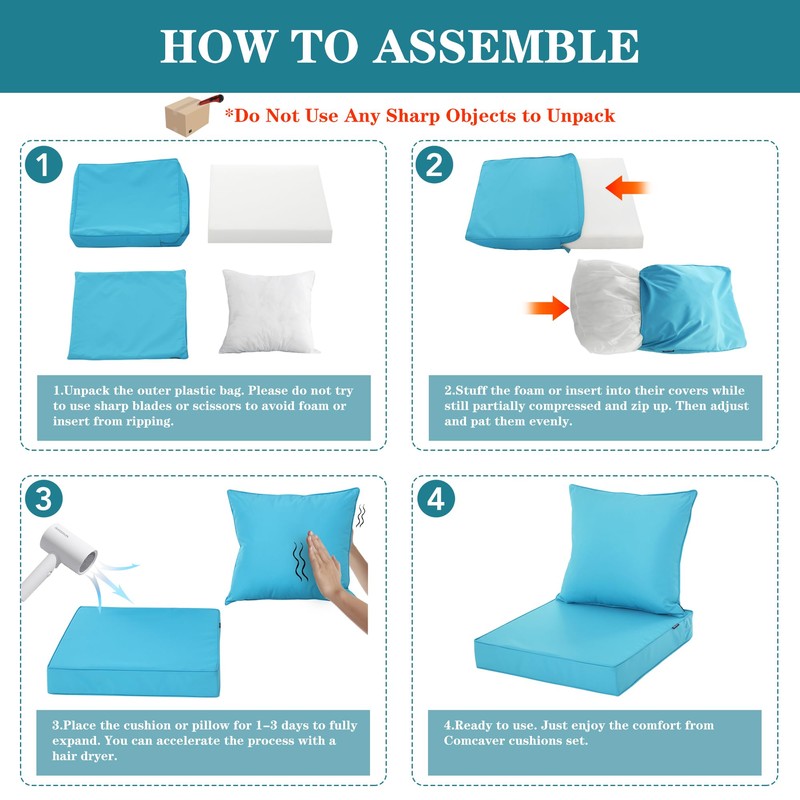 HOW TO ASSEMBLE

*Do Not Use Any Sharp Objects to Unpack

1

1.Unpack the outer plastic bag. Please do not try to use sharp blades or scissors to avoid foam or insert from ripping.

2

2.Stuff the foam or insert into their covers while still partially compressed and zip up. Then adjust and pat them evenly.

3

3.Place the cushion or pillow for 1–3 days to fully expand. You can accelerate the process with a hair dryer.

4

4.Ready to use. Just enjoy the comfort from Comcaver cushions set.