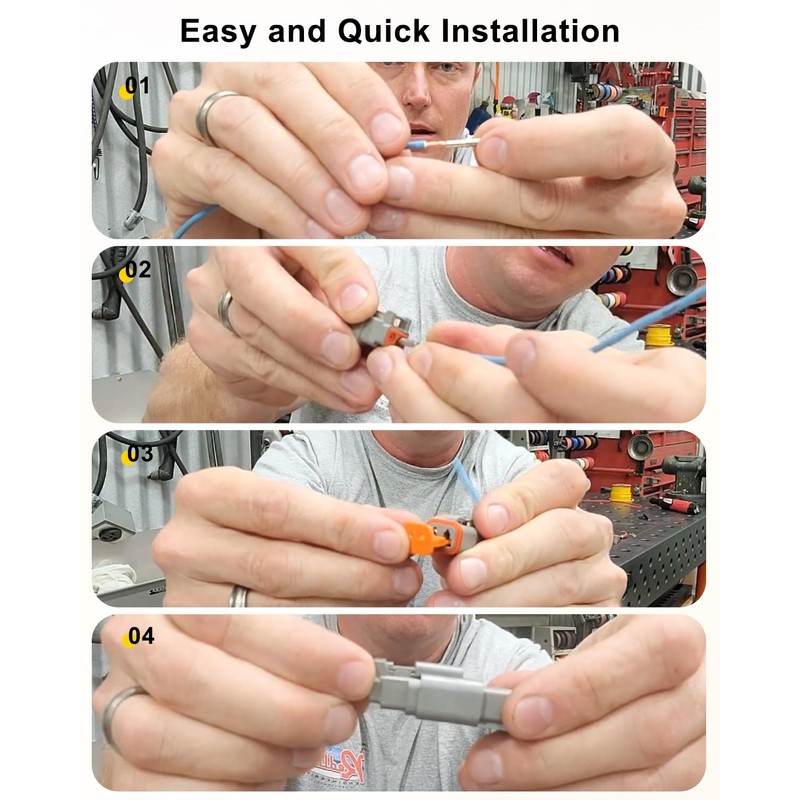 Easy and Quick Installation

01

02

03

04