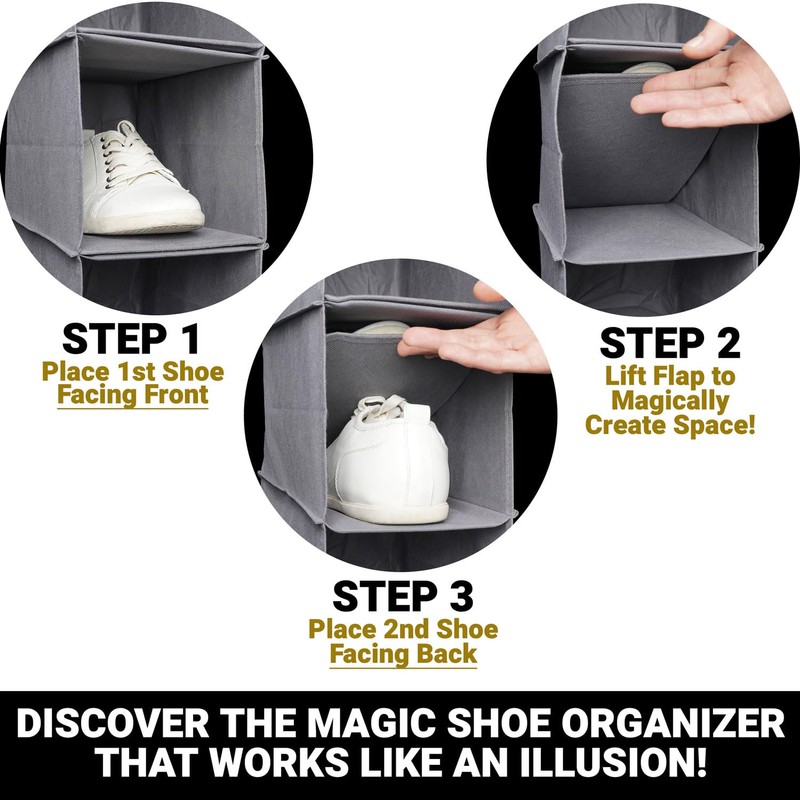 STEP 1
Place 1st Shoe Facing Front

STEP 2
Lift Flap to Magically Create Space!

STEP 3
Place 2nd Shoe Facing Back

DISCOVER THE MAGIC SHOE ORGANIZER THAT WORKS LIKE AN ILLUSION!