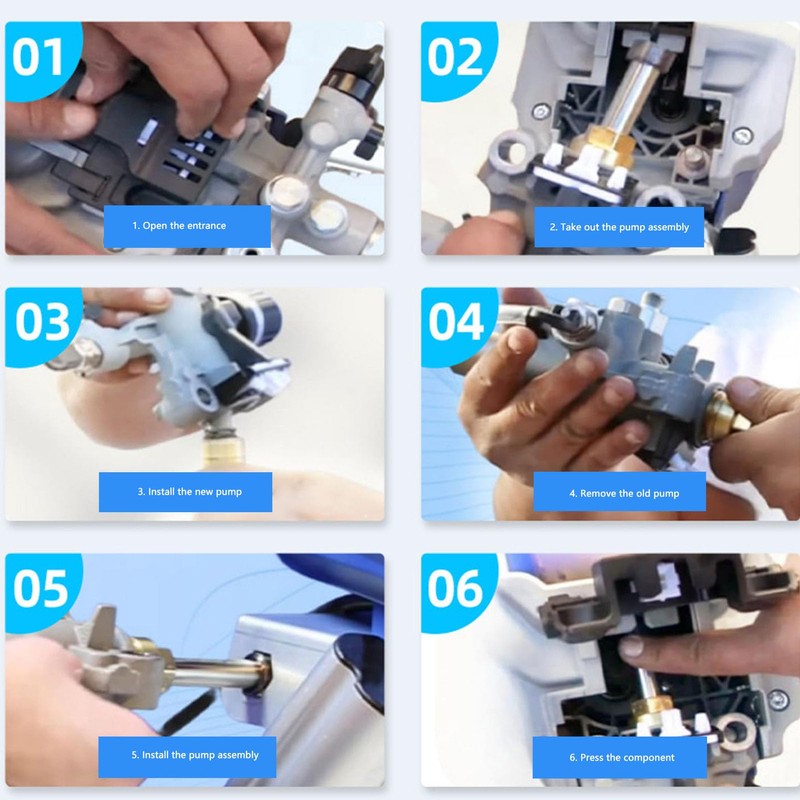 01

1. Open the entrance

02

2. Take out the pump assembly

03

3. Install the new pump

04

4. Remove the old pump

05

5. Install the pump assembly

06

6. Press the component