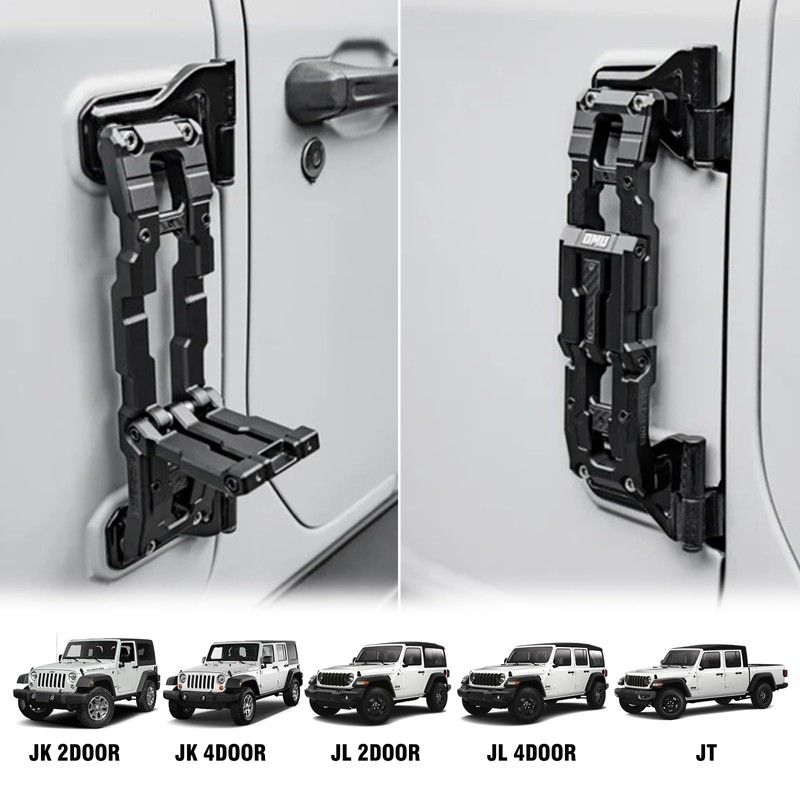 OMU

JK 2DOOR
JK 4DOOR
JL 2DOOR
JL 4DOOR
JT