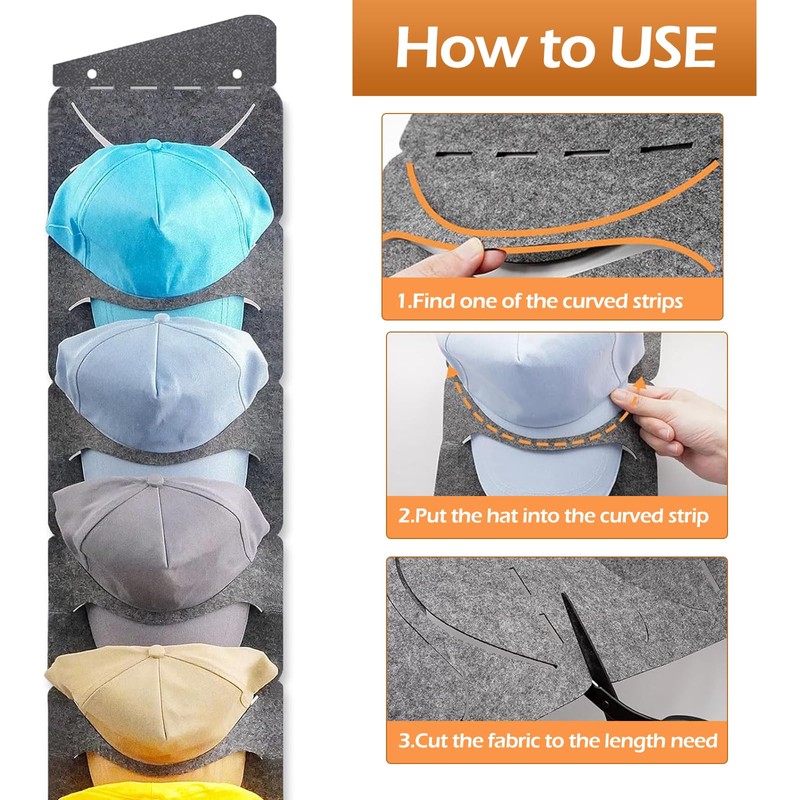 How to USE

1.Find one of the curved strips

2.Put the hat into the curved strip

3.Cut the fabric to the length need