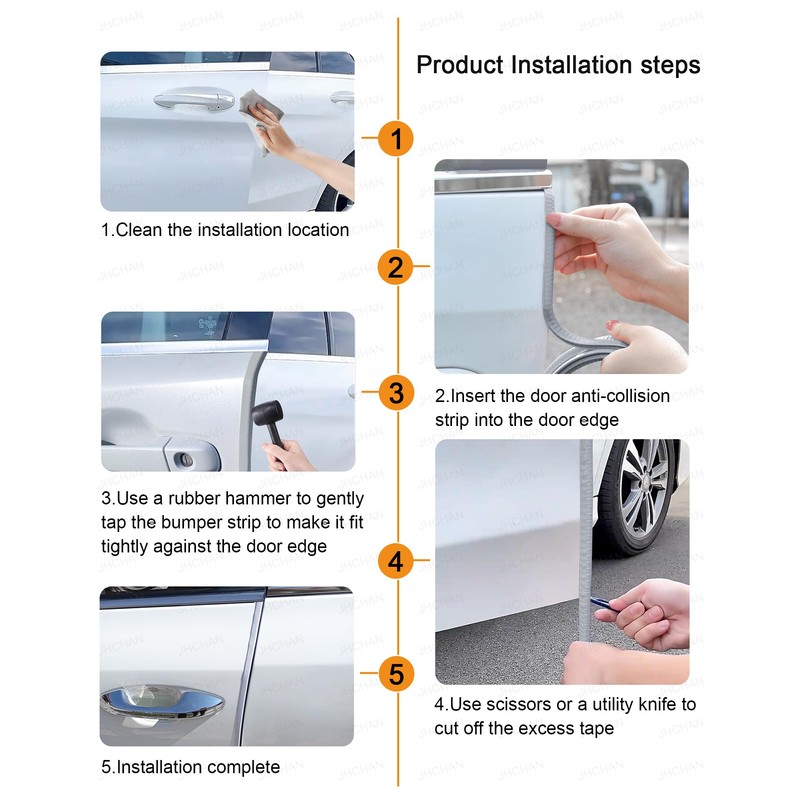 Product Installation steps

1

1.Clean the installation location

2

2.Insert the door anti-collision strip into the door edge

3

3.Use a rubber hammer to gently tap the bumper strip to make it fit tightly against the door edge

4

4.Use scissors or a utility knife to cut off the excess tape

5

5.Installation complete

JHCHAN