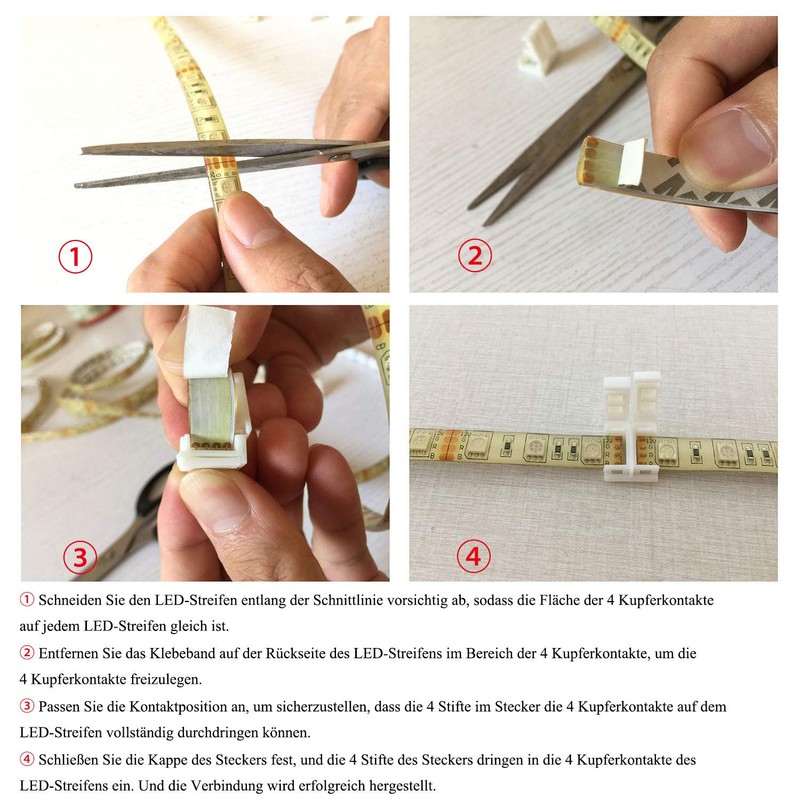 ①

②

③

④

① Schneiden Sie den LED-Streifen entlang der Schnittlinie vorsichtig ab, sodass die Fläche der 4 Kupferkontakte auf jedem LED-Streifen gleich ist.

② Entfernen Sie das Klebeband auf der Rückseite des LED-Streifens im Bereich der 4 Kupferkontakte, um die 4 Kupferkontakte freizulegen.

③ Passen Sie die Kontaktposition an, um sicherzustellen, dass die 4 Stifte im Stecker die 4 Kupferkontakte auf dem LED-Streifen vollständig durchdringen können.

④ Schließen Sie die Kappe des Steckers fest, und die 4 Stifte des Steckers dringen in die 4 Kupferkontakte des LED-Streifens ein. Und die Verbindung wird erfolgreich hergestellt.