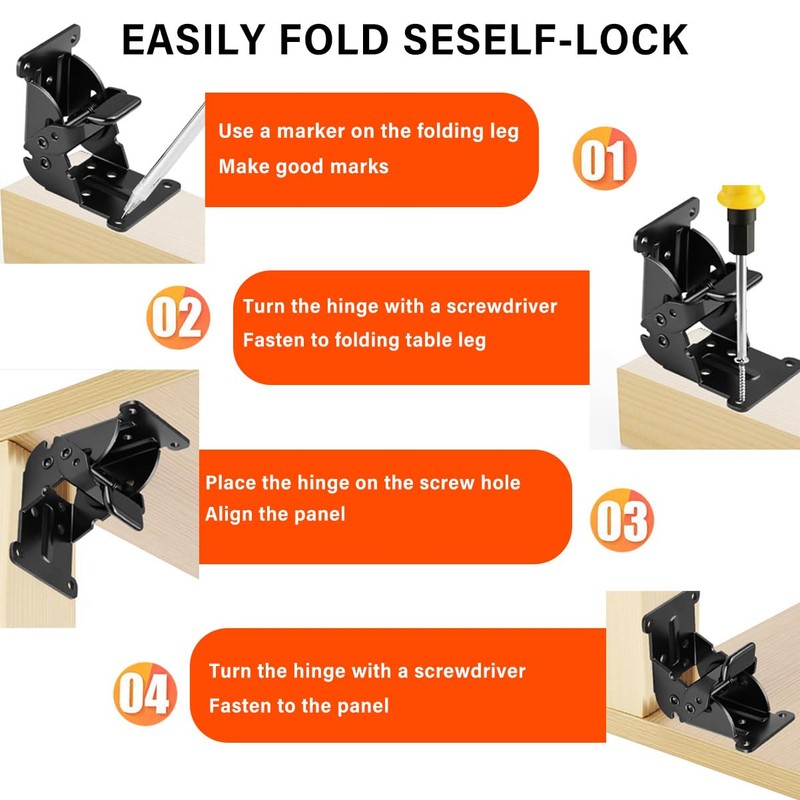 EASILY FOLD SESELF-LOCK

Use a marker on the folding leg
Make good marks

01

02

Turn the hinge with a screwdriver
Fasten to folding table leg

Place the hinge on the screw hole
Align the panel

03

04

Turn the hinge with a screwdriver
Fasten to the panel