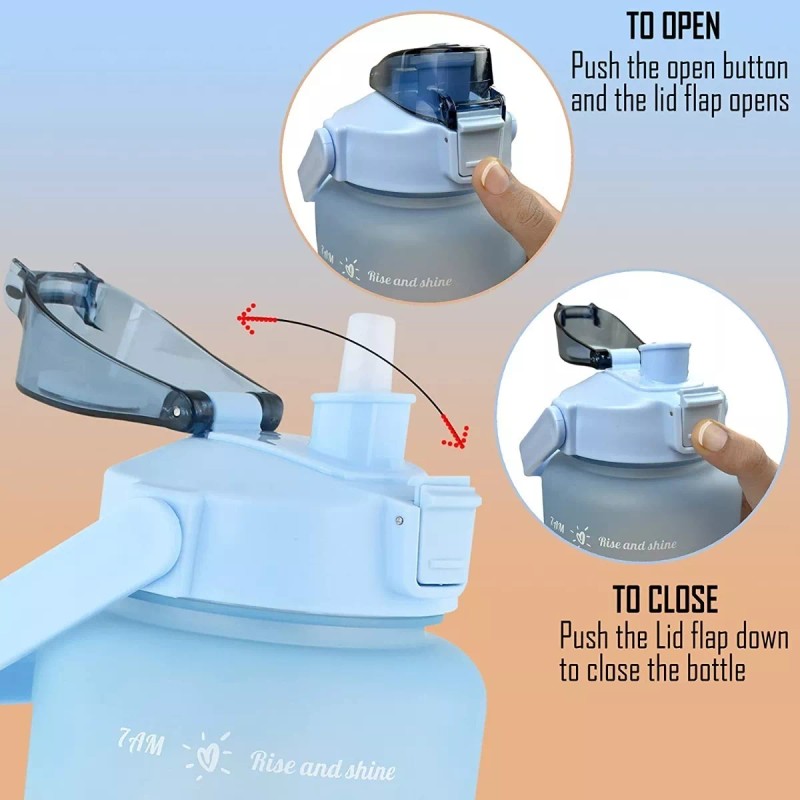 TO OPEN
Push the open button and the lid flap opens

7AM Rise and shine

7AM Rise and shine

TO CLOSE
Push the Lid flap down to close the bottle

7AM Rise and shine