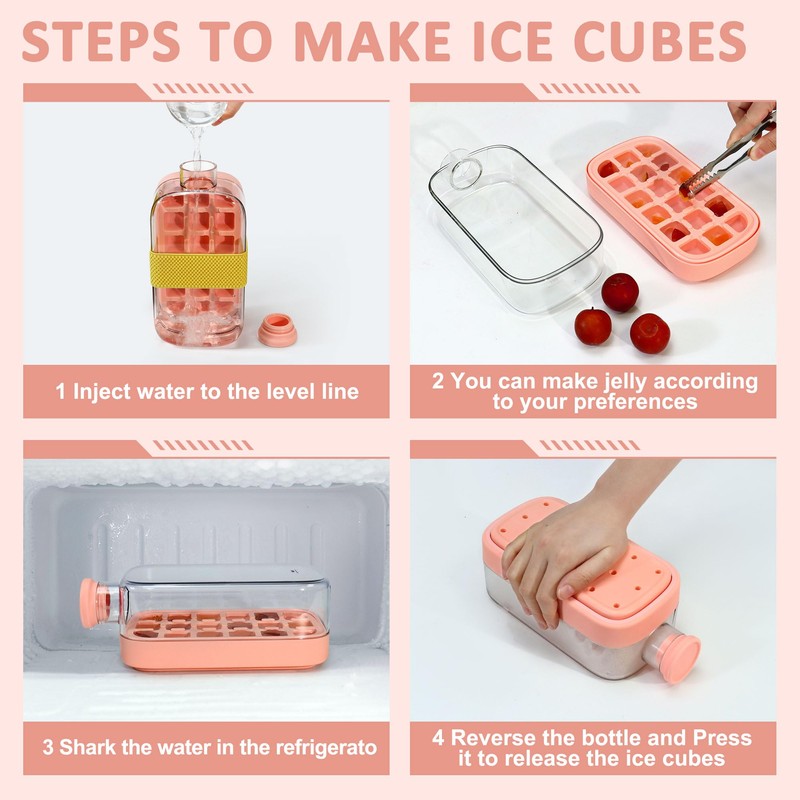 STEPS TO MAKE ICE CUBES

1 Inject water to the level line

2 You can make jelly according to your preferences

3 Shark the water in the refrigerato

4 Reverse the bottle and Press it to release the ice cubes