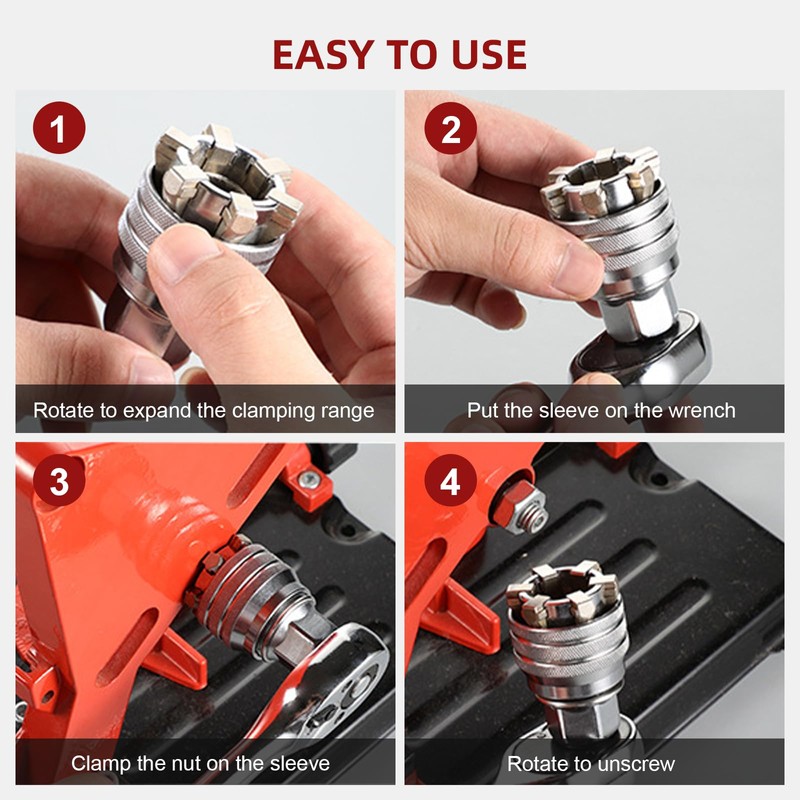 EASY TO USE

1

Rotate to expand the clamping range

2

Put the sleeve on the wrench

3

Clamp the nut on the sleeve

4

Rotate to unscrew