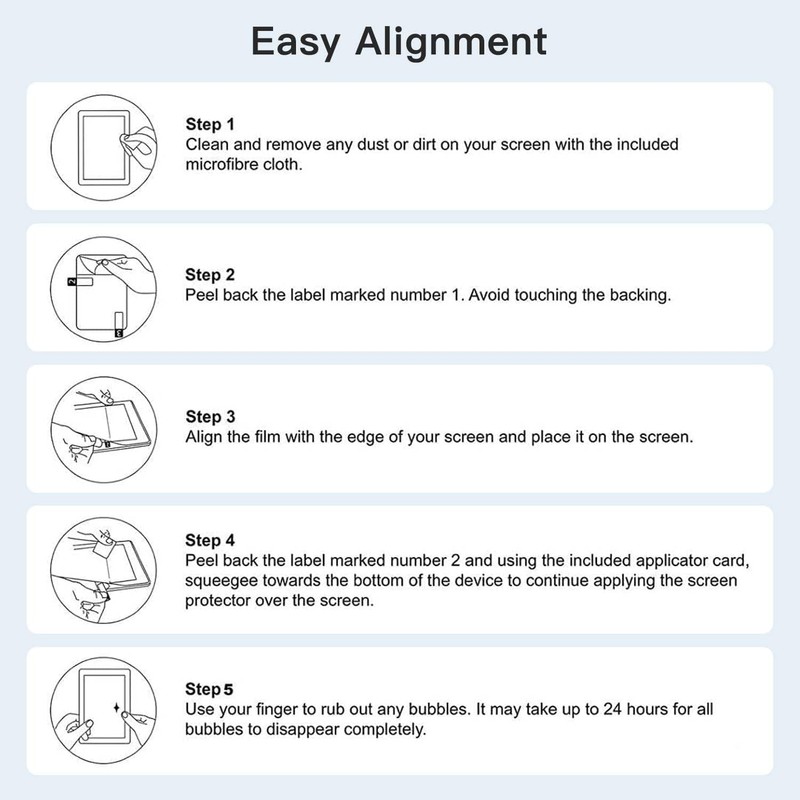 Easy Alignment

Step 1
Clean and remove any dust or dirt on your screen with the included microfibre cloth.

2
3
Step 2
Peel back the label marked number 1. Avoid touching the backing.

Step 3
Align the film with the edge of your screen and place it on the screen.

Step 4
Peel back the label marked number 2 and using the included applicator card, squeegee towards the bottom of the device to continue applying the screen protector over the screen.

Step 5
Use your finger to rub out any bubbles. It may take up to 24 hours for all bubbles to disappear completely.