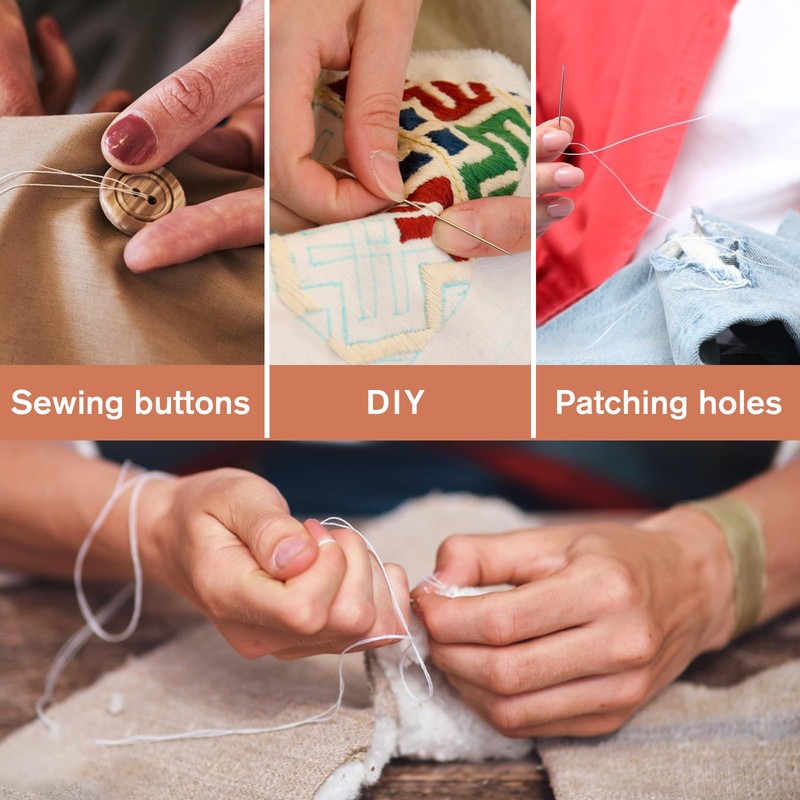 Sewing buttons

DIY

Patching holes