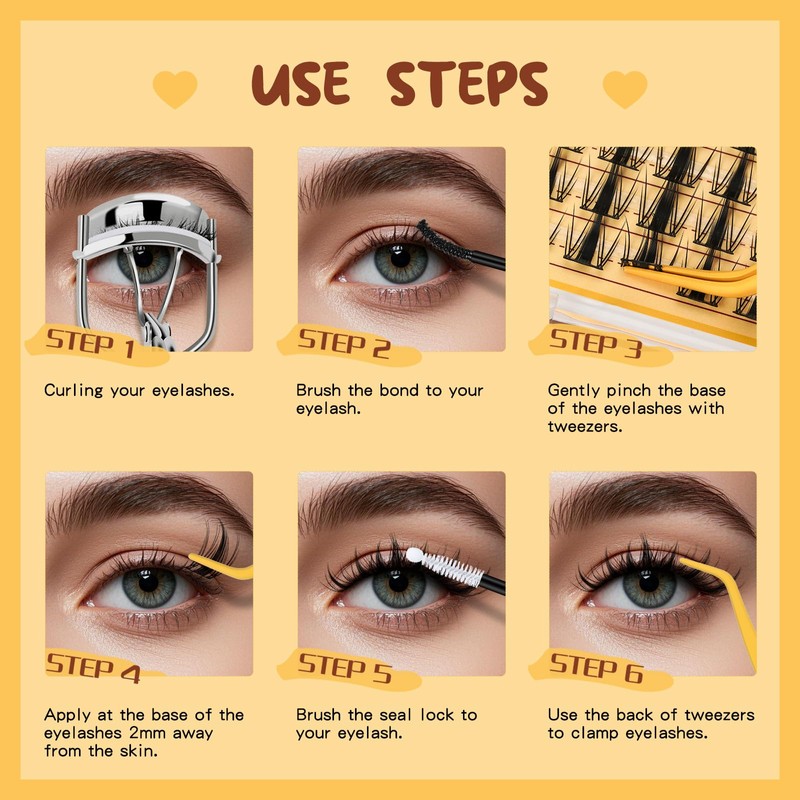 USE STEPS

STEP 1

Curling your eyelashes.

STEP 2

Brush the bond to your eyelash.

STEP 3

Gently pinch the base of the eyelashes with tweezers.

STEP 4

Apply at the base of the eyelashes 2mm away from the skin.

STEP 5

Brush the seal lock to your eyelash.

STEP 6

Use the back of tweezers to clamp eyelashes.