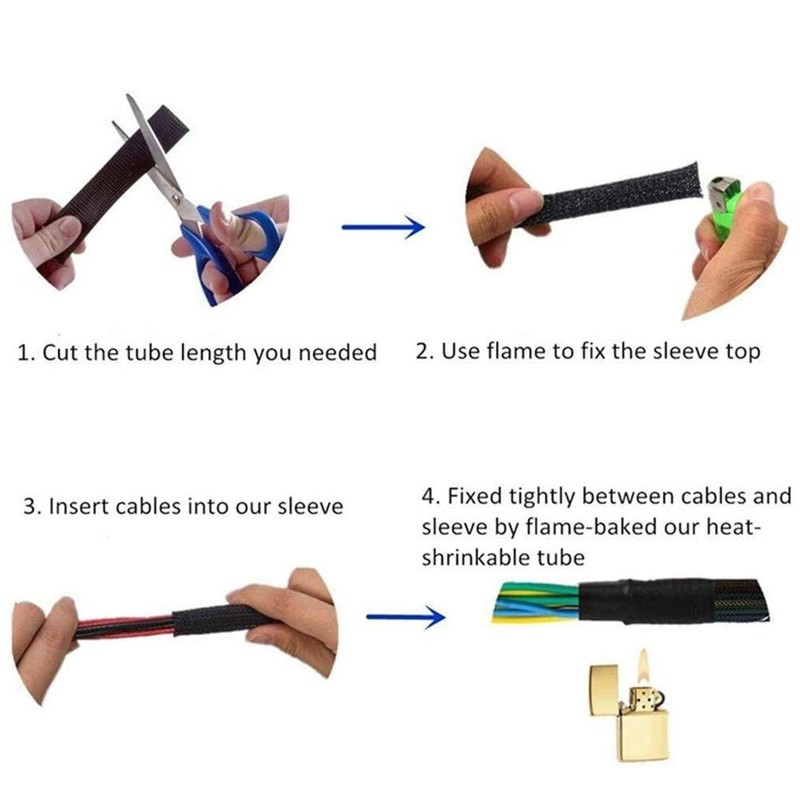 1. Cut the tube length you needed

2. Use flame to fix the sleeve top

3. Insert cables into our sleeve

4. Fixed tightly between cables and sleeve by flame-baked our heat-shrinkable tube