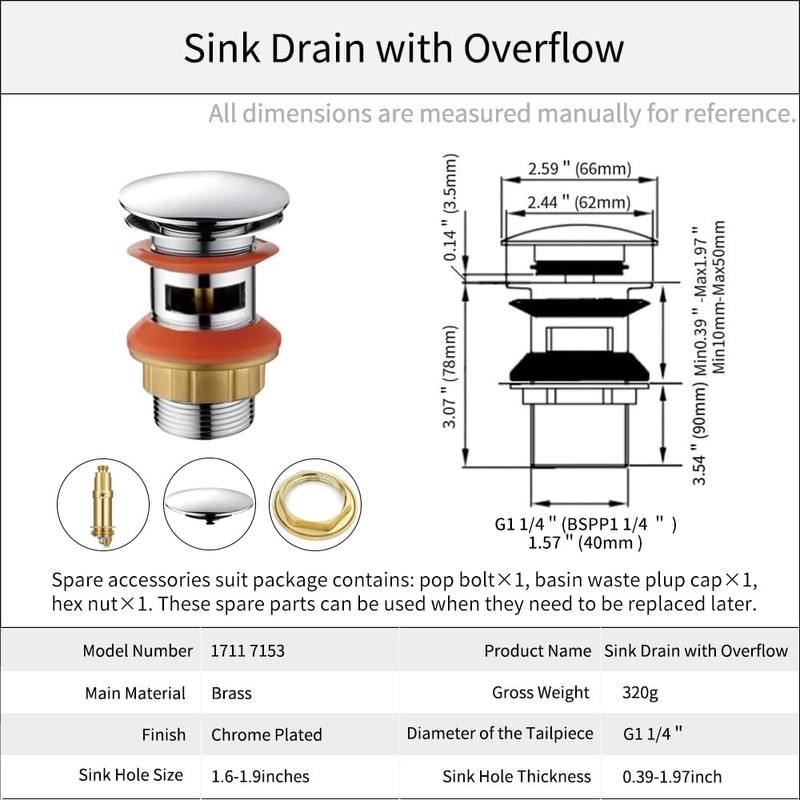 Sink Drain with Overflow

All dimensions are measured manually for reference.

2.59 " (66mm)

2.44 " (62mm)

0.14 " (3.5mm)

3.07 " (78mm)

Min0.39 " -Max1.97 "
Min10mm-Max50mm

3.54 " (90mm)

G1 1/4 " (BSPP1 1/4 " )
1.57 " (40mm )

Spare accessories suit package contains: pop bolt×1, basin waste plup cap×1, hex nut×1. These spare parts can be used when they need to be replaced later.

| Model Number | 1711 7153 | Product Name | Sink Drain with Overflow |
|---|---|---|---|
| Main Material | Brass | Gross Weight | 320g |
| Finish | Chrome Plated | Diameter of the Tailpiece | G1 1/4 " |
| Sink Hole Size | 1.6-1.9inches | Sink Hole Thickness | 0.39-1.97inch |