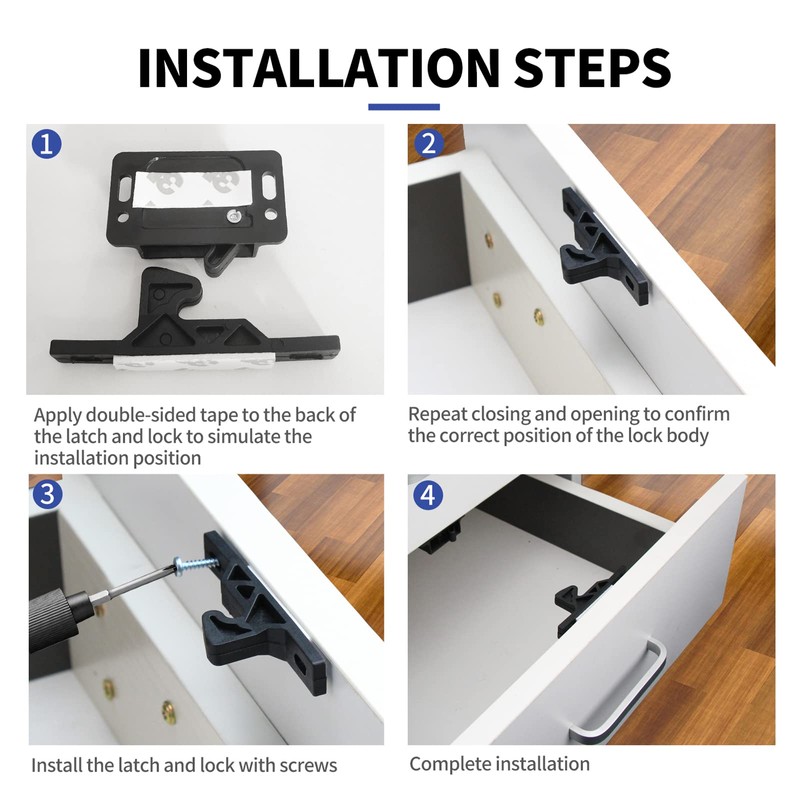 INSTALLATION STEPS

1

Apply double-sided tape to the back of the latch and lock to simulate the installation position

2

Repeat closing and opening to confirm the correct position of the lock body

3

Install the latch and lock with screws

4

Complete installation