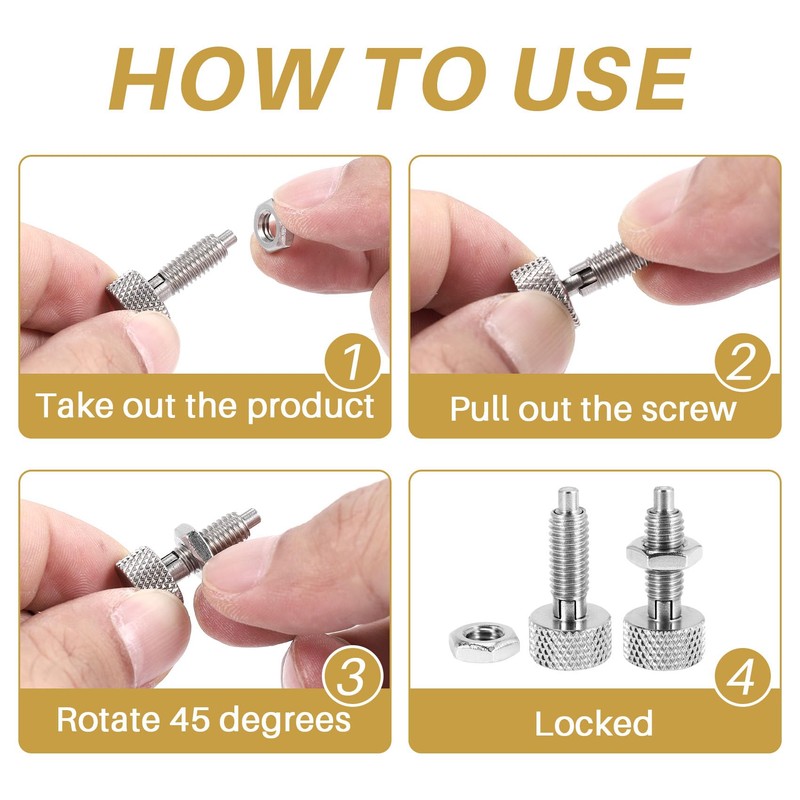 HOW TO USE

1
Take out the product

2
Pull out the screw

3
Rotate 45 degrees

4
Locked