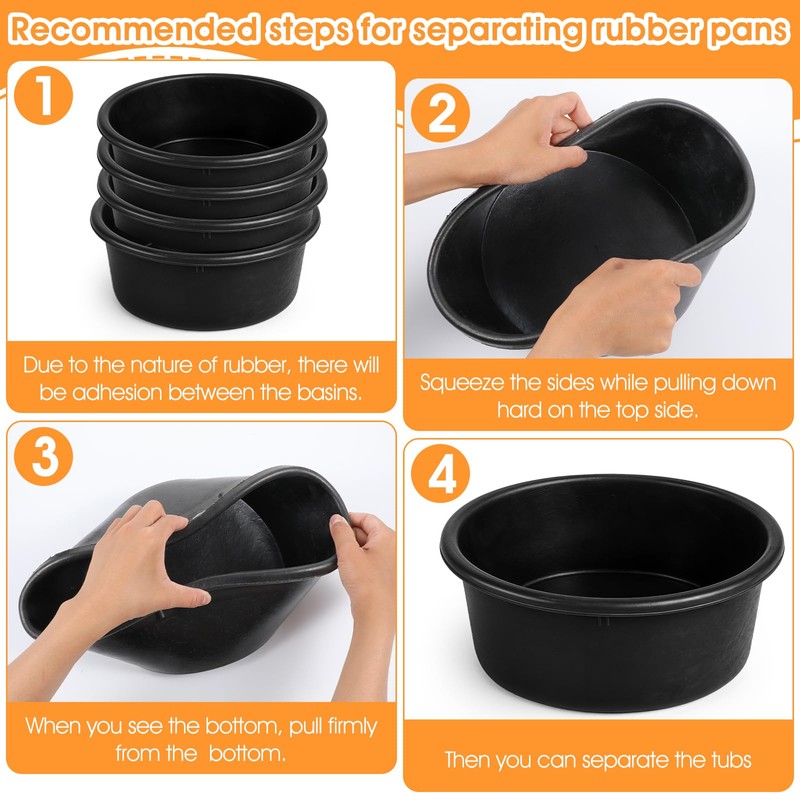 Recommended steps for separating rubber pans

1

Due to the nature of rubber, there will be adhesion between the basins.

2

Squeeze the sides while pulling down hard on the top side.

3

When you see the bottom, pull firmly from the bottom.

4

Then you can separate the tubs