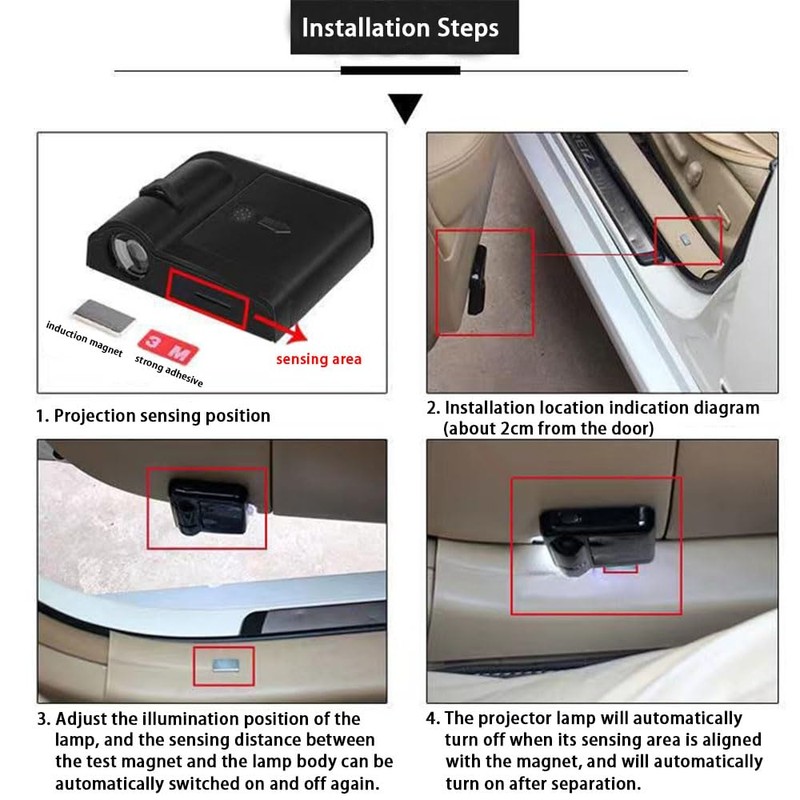 Installation Steps

induction magnet

3 M

strong adhesive

sensing area

1. Projection sensing position

2. Installation location indication diagram (about 2cm from the door)

3. Adjust the illumination position of the lamp, and the sensing distance between the test magnet and the lamp body can be automatically switched on and off again.

4. The projector lamp will automatically turn off when its sensing area is aligned with the magnet, and will automatically turn on after separation.