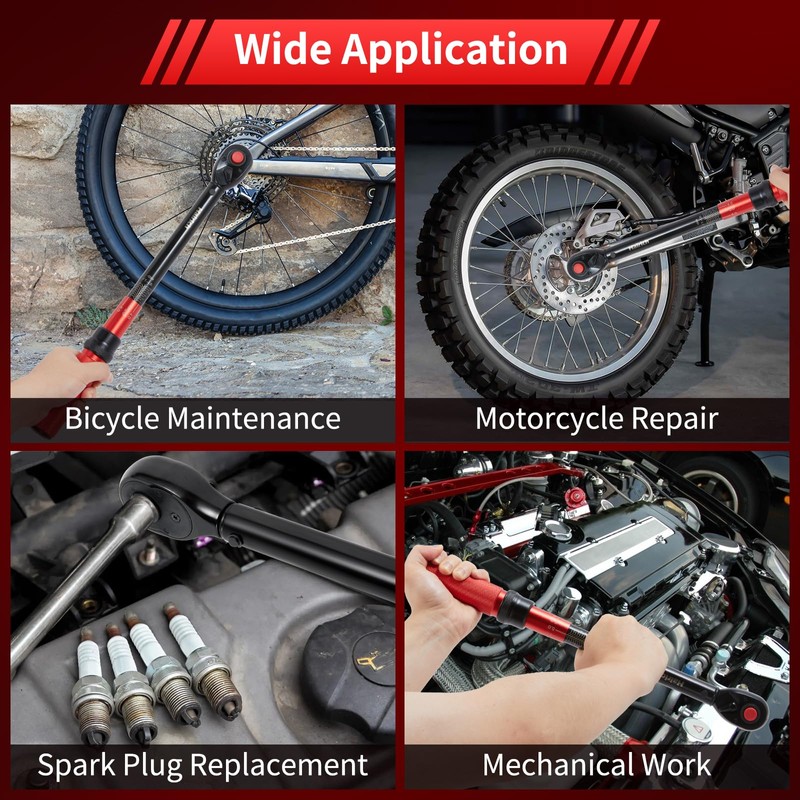 Wide Application

Bicycle Maintenance

Motorcycle Repair

Spark Plug Replacement

Mechanical Work