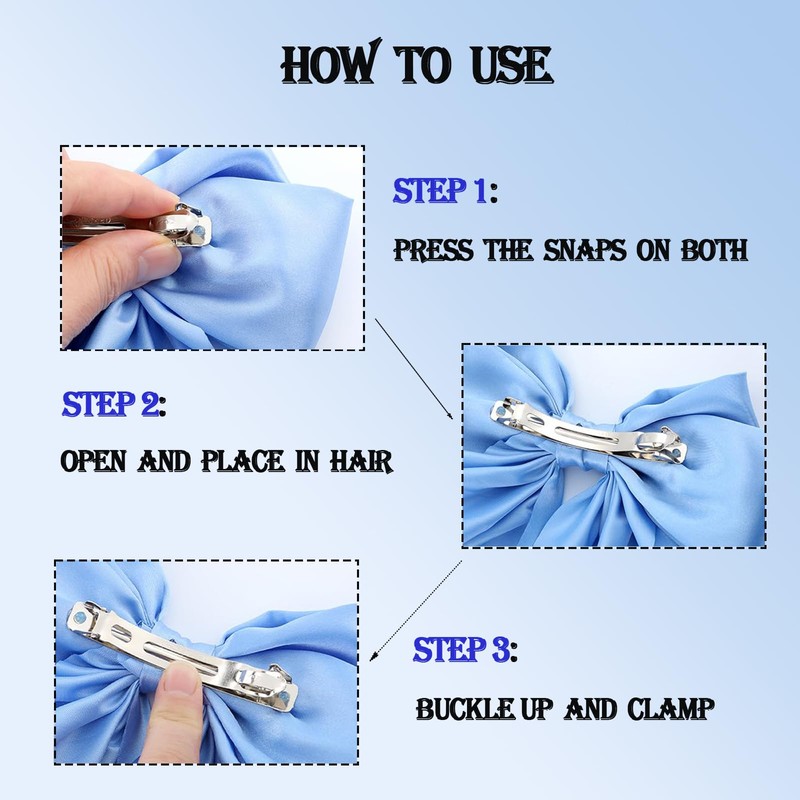 HOW TO USE

STEP 1:

PRESS THE SNAPS ON BOTH

STEP 2:

OPEN AND PLACE IN HAIR

STEP 3:

BUCKLE UP AND CLAMP