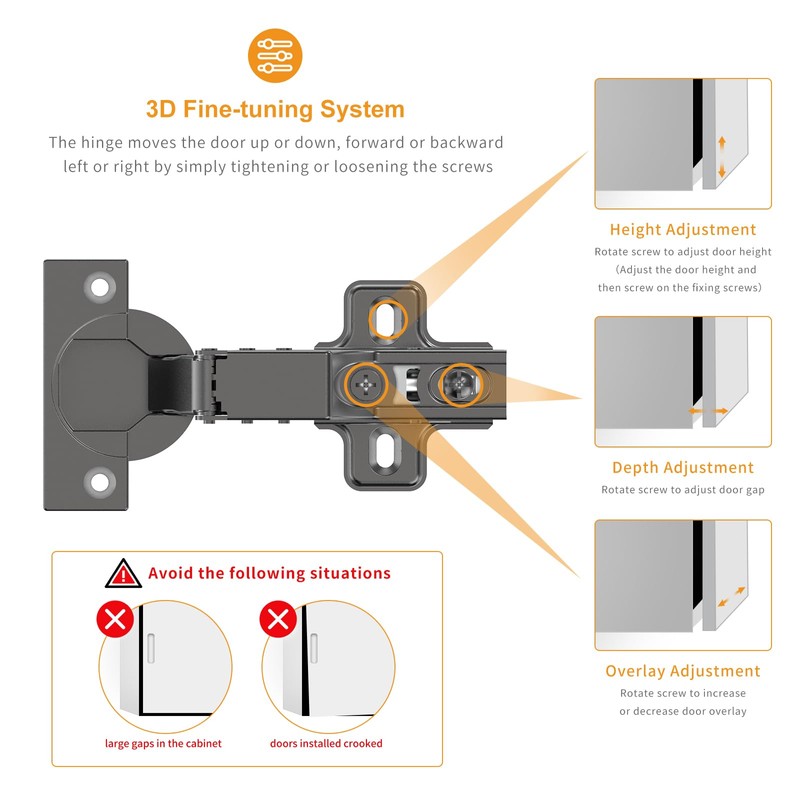 3D Fine-tuning System

The hinge moves the door up or down, forward or backward left or right by simply tightening or loosening the screws

Height Adjustment

Rotate screw to adjust door height (Adjust the door height and then screw on the fixing screws)

Depth Adjustment

Rotate screw to adjust door gap

Overlay Adjustment

Rotate screw to increase or decrease door overlay

Avoid the following situations

large gaps in the cabinet

doors installed crooked