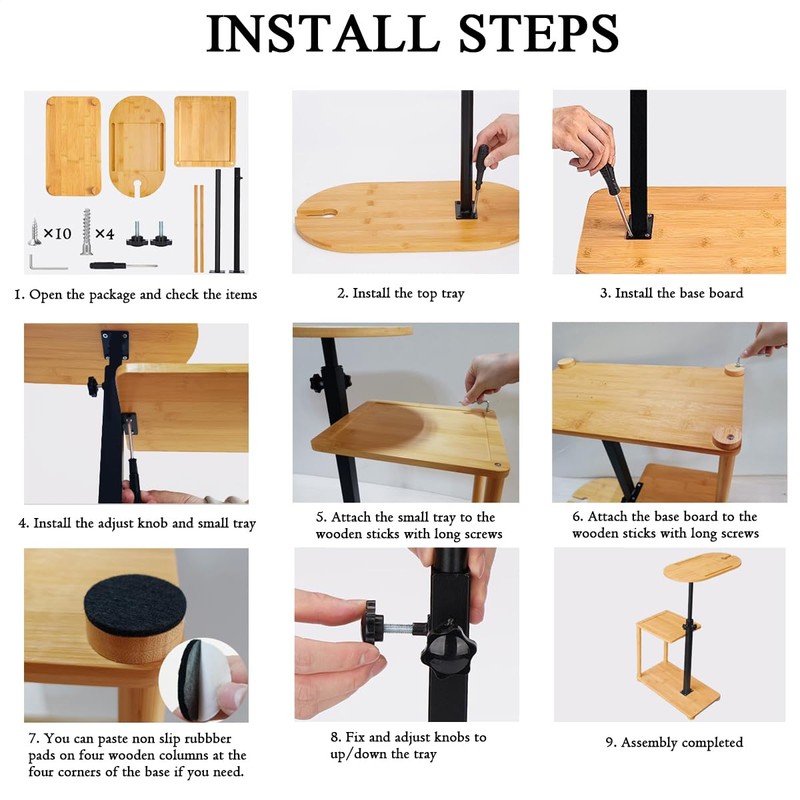 INSTALL STEPS

×10 ×4

1. Open the package and check the items

2. Install the top tray

3. Install the base board

4. Install the adjust knob and small tray

5. Attach the small tray to the wooden sticks with long screws

6. Attach the base board to the wooden sticks with long screws

7. You can paste non slip rubbber pads on four wooden columns at the four corners of the base if you need.

8. Fix and adjust knobs to up/down the tray

9. Assembly completed