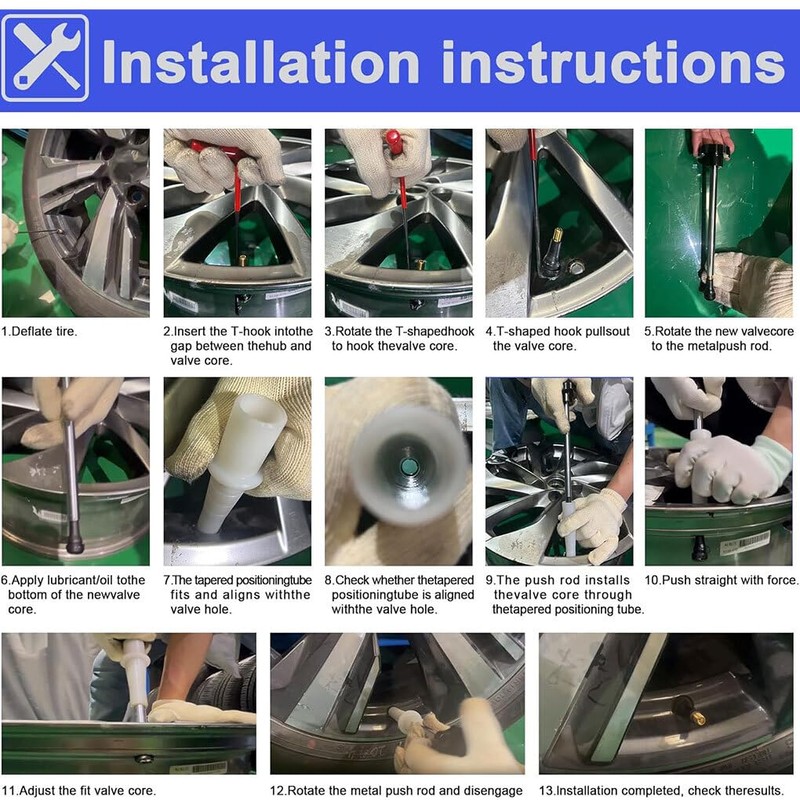 Installation instructions

1.Deflate tire.

2.Insert the T-hook intothe gap between thehub and valve core.

3.Rotate the T-shapedhook to hook thevalve core.

4.T-shaped hook pullsout the valve core.

5.Rotate the new valvecore to the metalpush rod.

6.Apply lubricant/oil tothe bottom of the newvalve core.

7.The tapered positioningtube fits and aligns withthe valve hole.

8.Check whether thetapered positioningtube is aligned withthe valve hole.

9.The push rod installs thevalve core through thetapered positioning tube.

10.Push straight with force.

11.Adjust the fit valve core.

12.Rotate the metal push rod and disengage

13.Installation completed, check theresults.