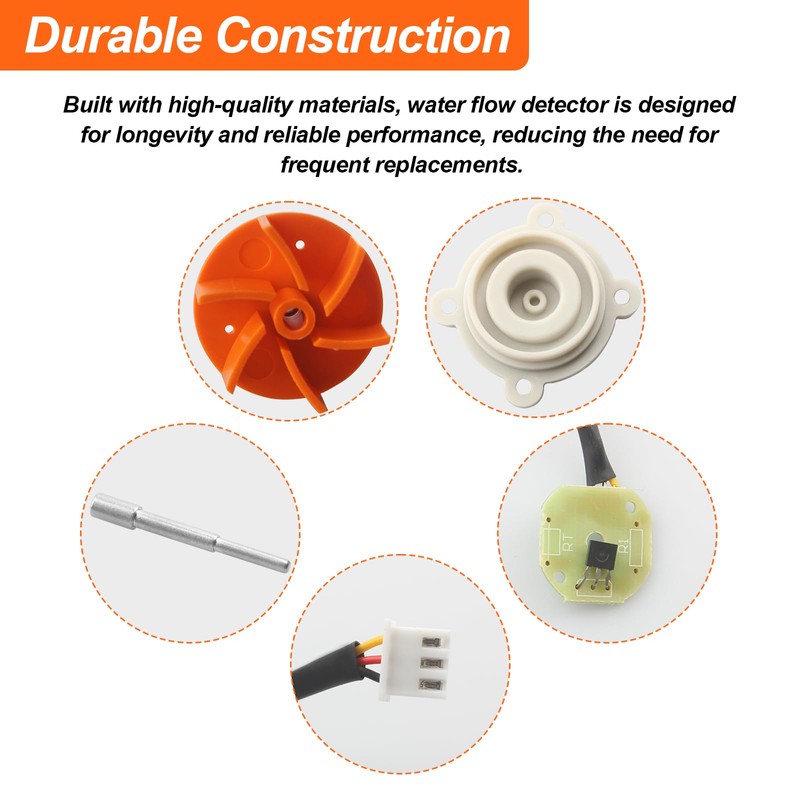 Durable Construction

Built with high-quality materials, water flow detector is designed for longevity and reliable performance, reducing the need for frequent replacements.

RT
R1