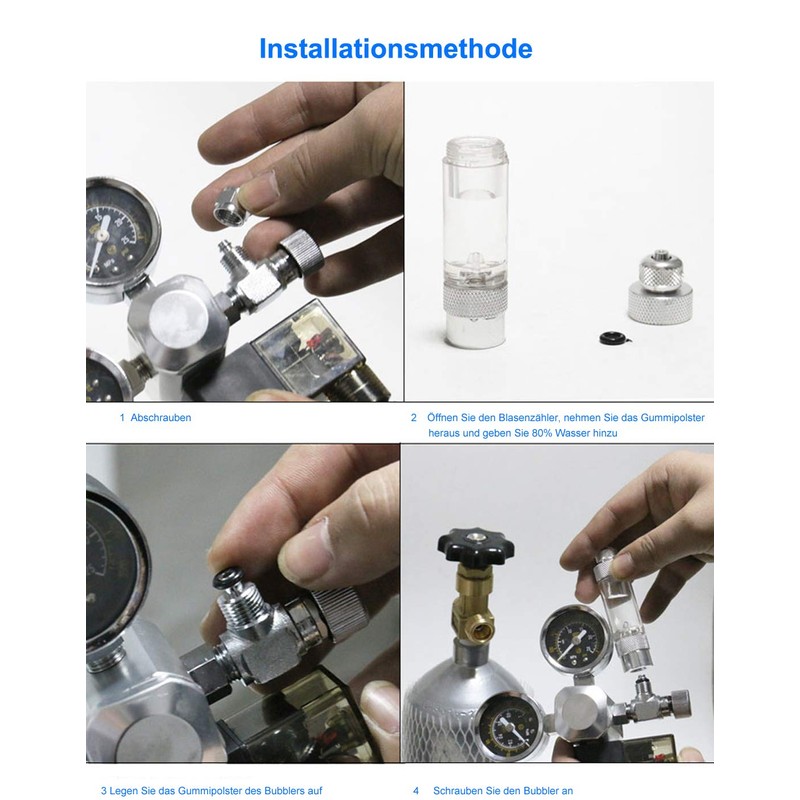 Installationsmethode

1 Abschrauben

2 Öffnen Sie den Blasenzähler, nehmen Sie das Gummipolster heraus und geben Sie 80% Wasser hinzu

3 Legen Sie das Gummipolster des Bubblers auf

4 Schrauben Sie den Bubbler an