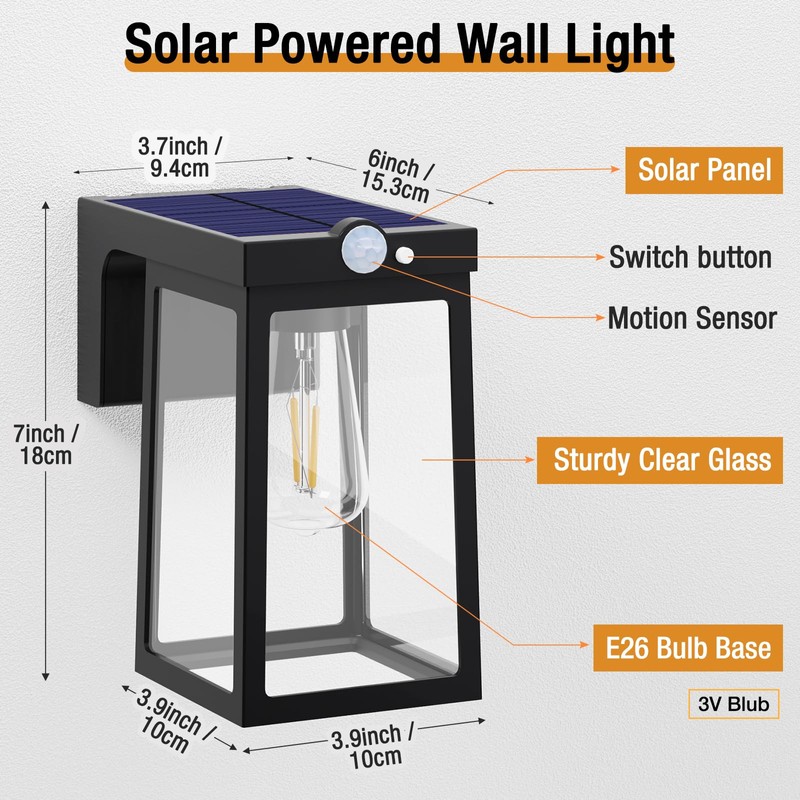 Solar Powered Wall Light

3.7inch / 9.4cm

6inch / 15.3cm

Solar Panel

Switch button

Motion Sensor

7inch / 18cm

Sturdy Clear Glass

E26 Bulb Base

3V Blub

3.9inch / 10cm

3.9inch / 10cm