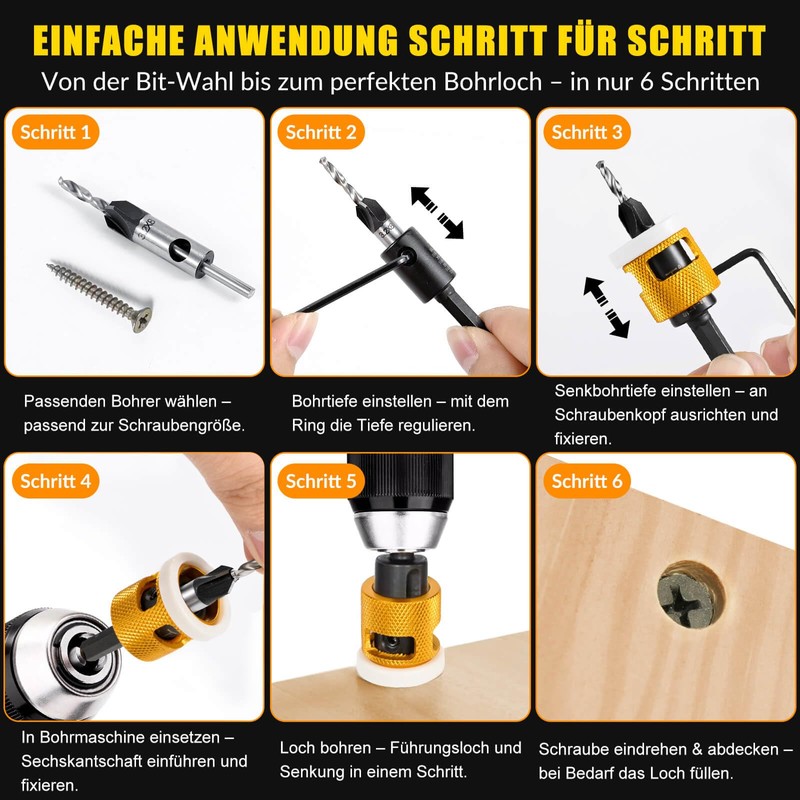 EINFACHE ANWENDUNG SCHRITT FÜR SCHRITT

Von der Bit-Wahl bis zum perfekten Bohrloch – in nur 6 Schritten

Schritt 1

Passenden Bohrer wählen – passend zur Schraubengröße.

Schritt 2

Bohrtiefe einstellen – mit dem Ring die Tiefe regulieren.

Schritt 3

Senkbohrtiefe einstellen – an Schraubenkopf ausrichten und fixieren.

Schritt 4

In Bohrmaschine einsetzen – Sechskantschaft einführen und fixieren.

Schritt 5

Loch bohren – Führungsloch und Senkung in einem Schritt.

Schritt 6

Schraube eindrehen & abdecken – bei Bedarf das Loch füllen.