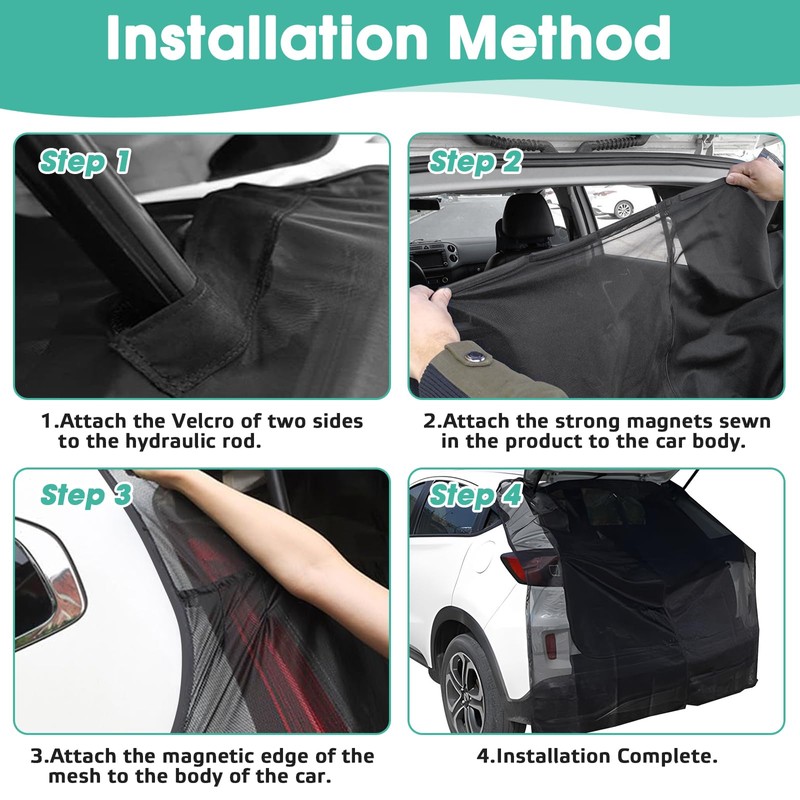 Installation Method

Step 1

1.Attach the Velcro of two sides to the hydraulic rod.

Step 2

2.Attach the strong magnets sewn in the product to the car body.

Step 3

3.Attach the magnetic edge of the mesh to the body of the car.

Step 4

4.Installation Complete.