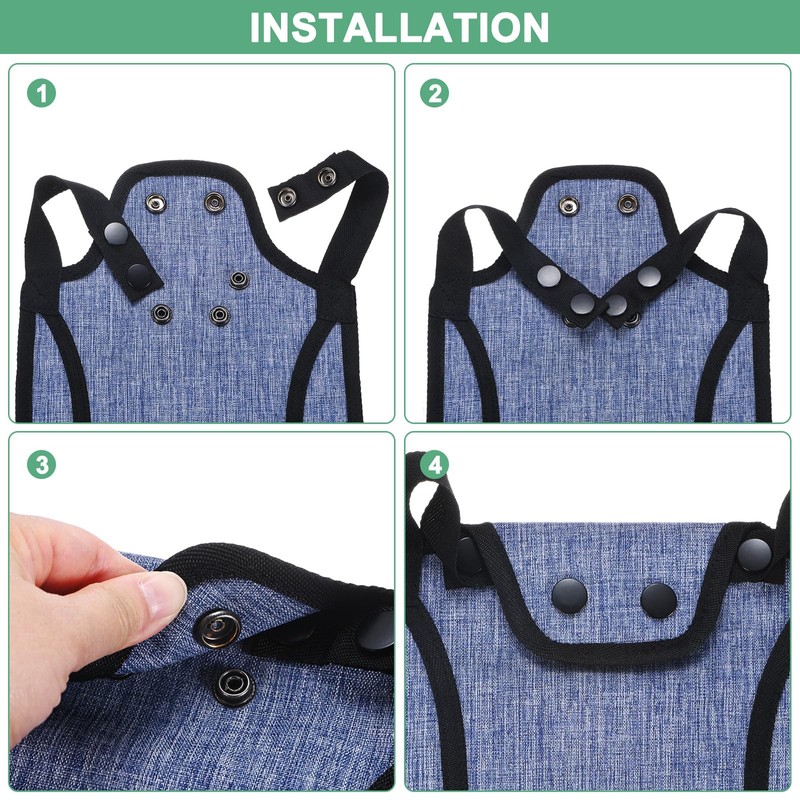 INSTALLATION

1

2

3

4