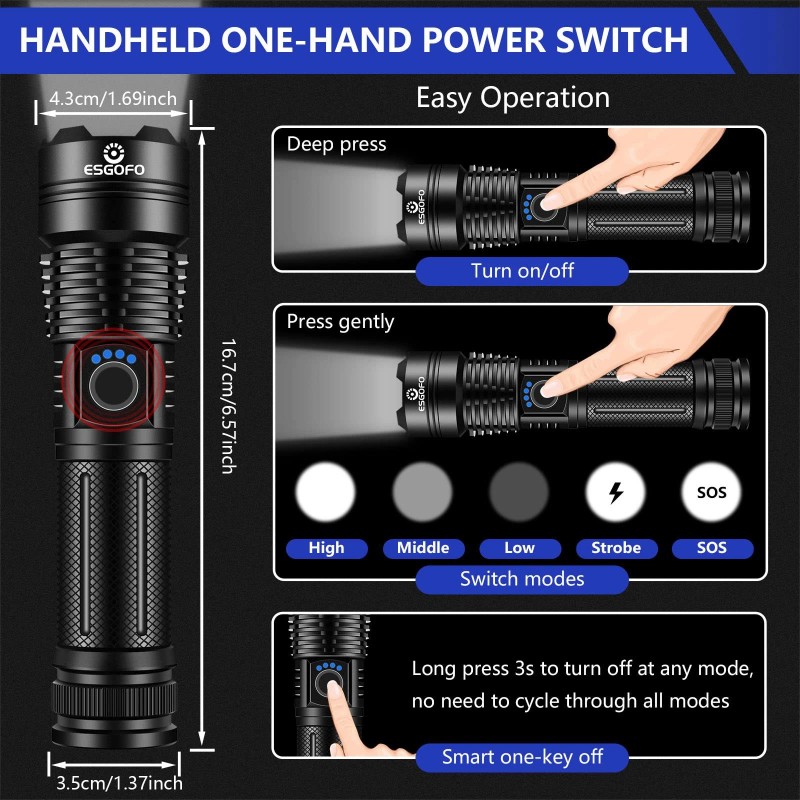 HANDHELD ONE-HAND POWER SWITCH

4.3cm/1.69inch

ESGOFO

16.7cm/6.57inch

3.5cm/1.37inch

Easy Operation

Deep press

ESGOFO

Turn on/off

Press gently

ESGOFO

SOS

High

Middle

Low

Strobe

SOS

Switch modes

Long press 3s to turn off at any mode, no need to cycle through all modes

Smart one-key off