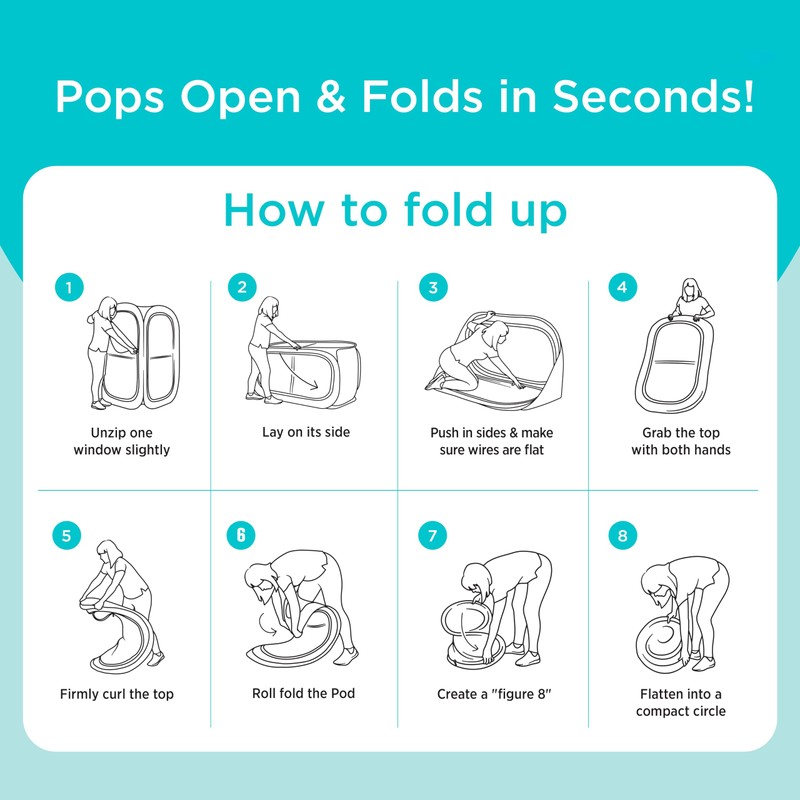 Pops Open & Folds in Seconds!

How to fold up

1
Unzip one window slightly

2
Lay on its side

3
Push in sides & make sure wires are flat

4
Grab the top with both hands

5
Firmly curl the top

6
Roll fold the Pod

7
Create a "figure 8"

8
Flatten into a compact circle