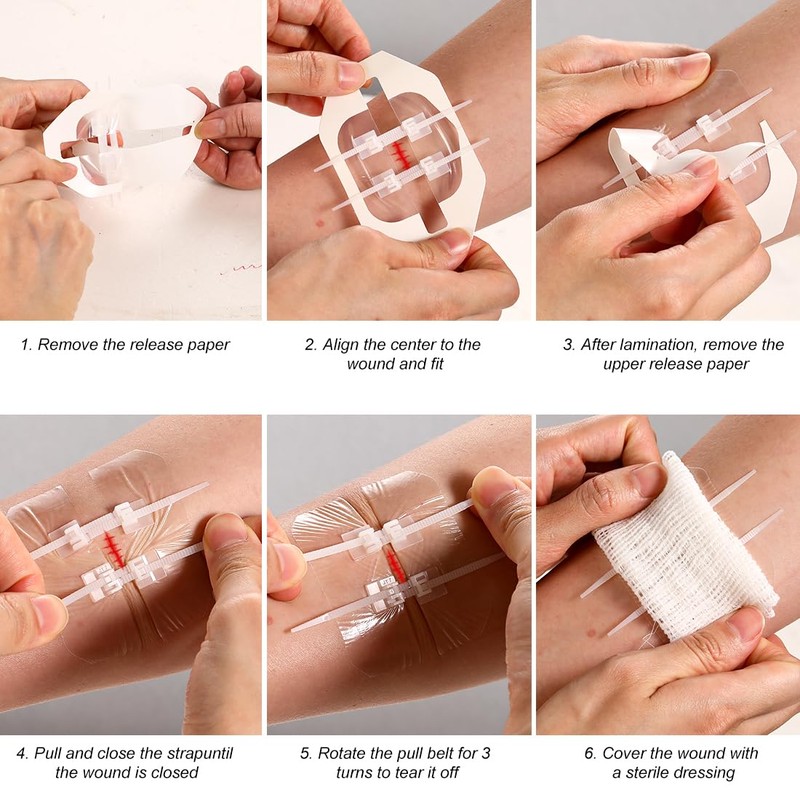 1. Remove the release paper

2. Align the center to the wound and fit

3. After lamination, remove the upper release paper

4. Pull and close the strapuntil the wound is closed

5. Rotate the pull belt for 3 turns to tear it off

6. Cover the wound with a sterile dressing