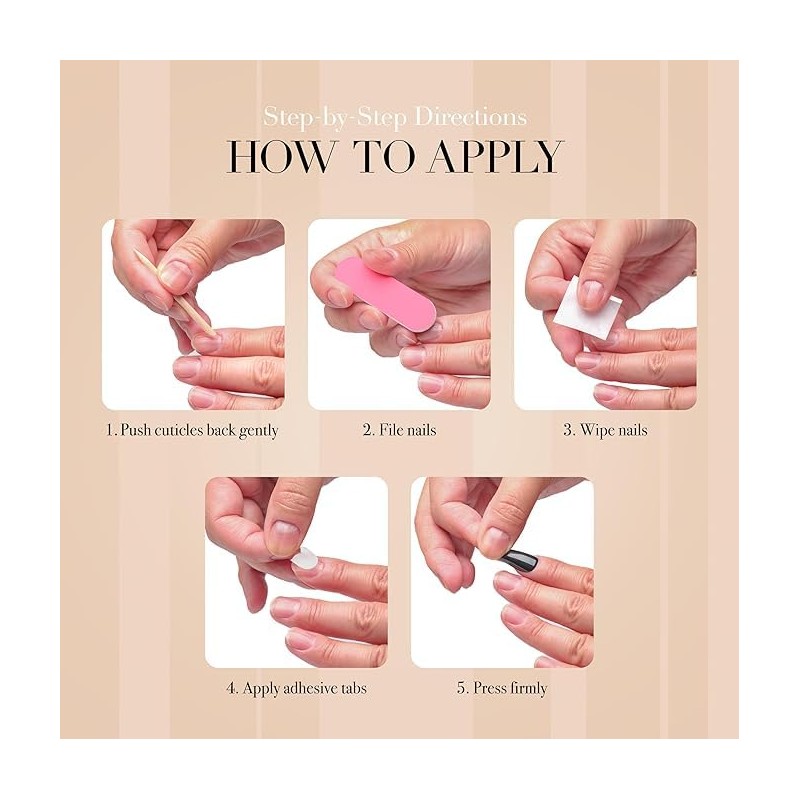 Step-by-Step Directions
HOW TO APPLY

1. Push cuticles back gently

2. File nails

3. Wipe nails

4. Apply adhesive tabs

5. Press firmly