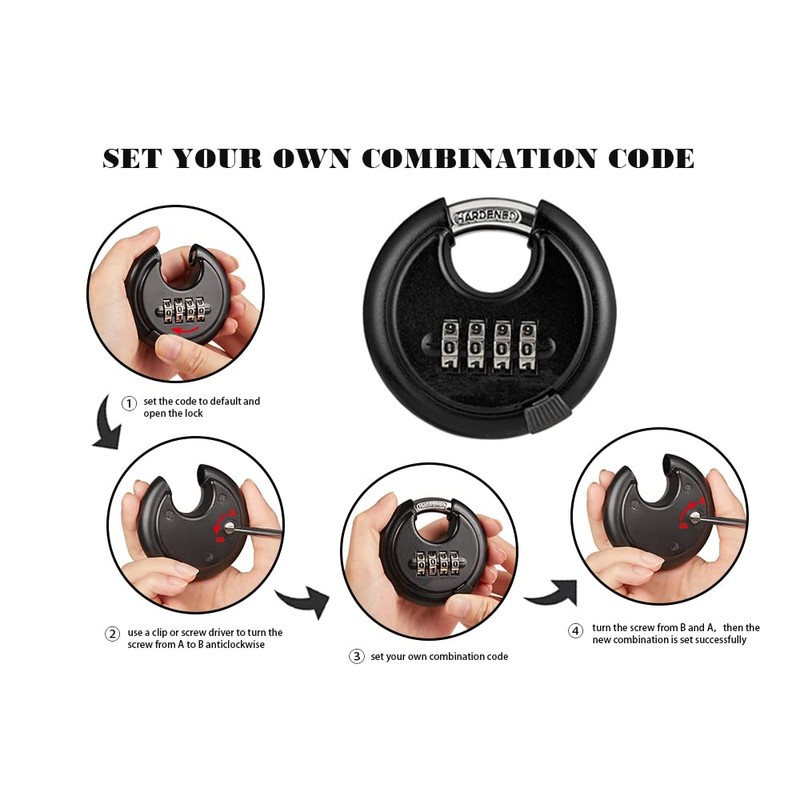 SET YOUR OWN COMBINATION CODE

HARDENED

9 9 9 9
0 0 0 0

① set the code to default and open the lock

② use a clip or screw driver to turn the screw from A to B anticlockwise

③ set your own combination code

④ turn the screw from B and A, then the new combination is set successfully