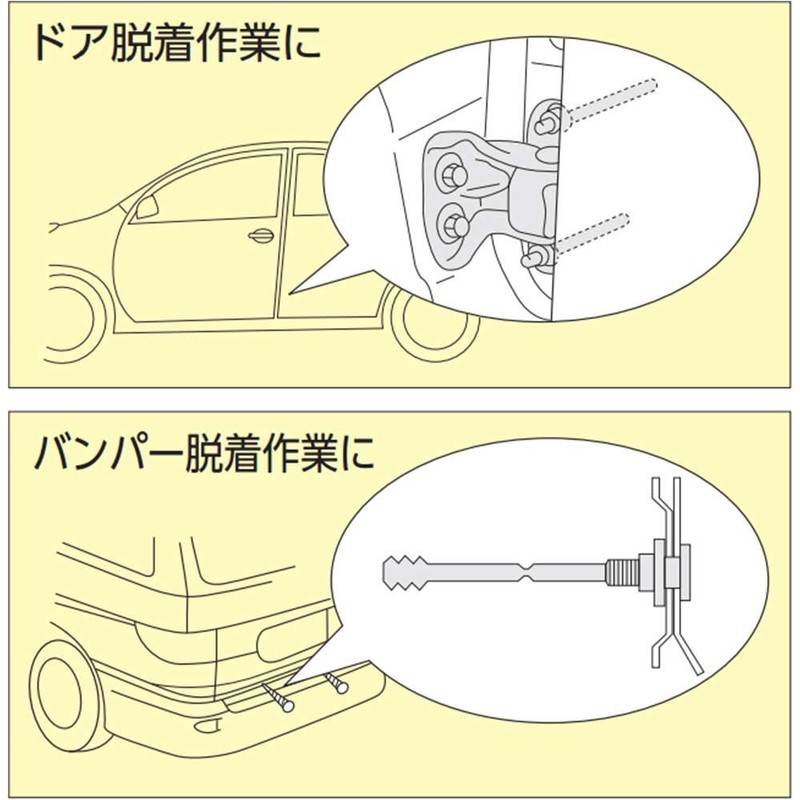 ドア脱着作業に

バンパー脱着作業に